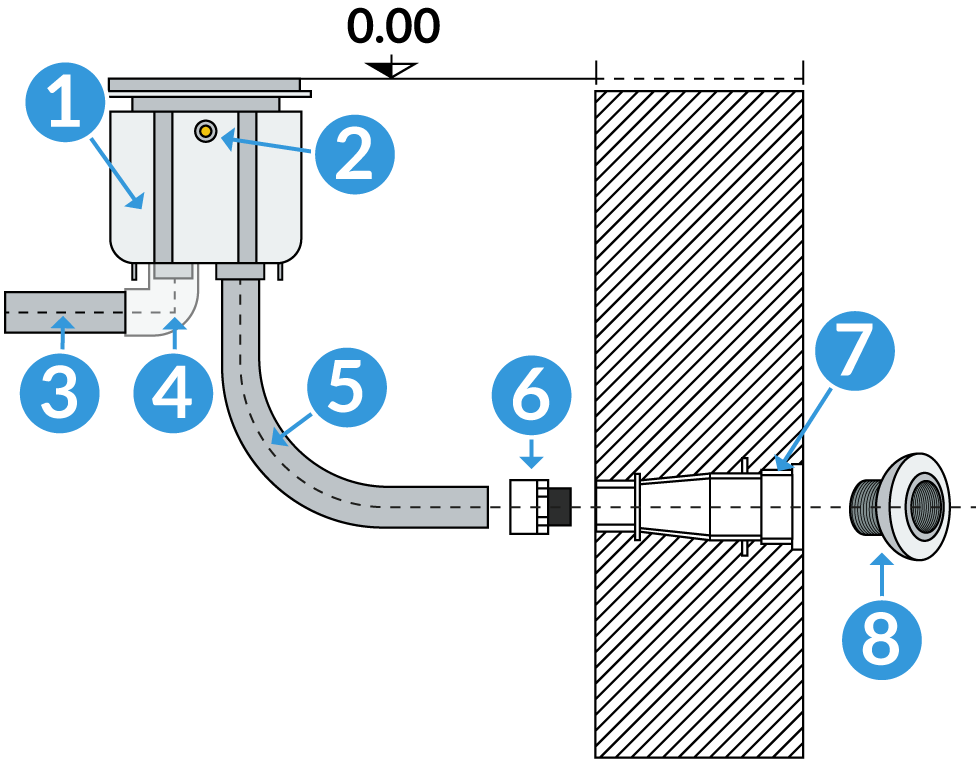 0.00

1

2

3

4

5

6

7

8