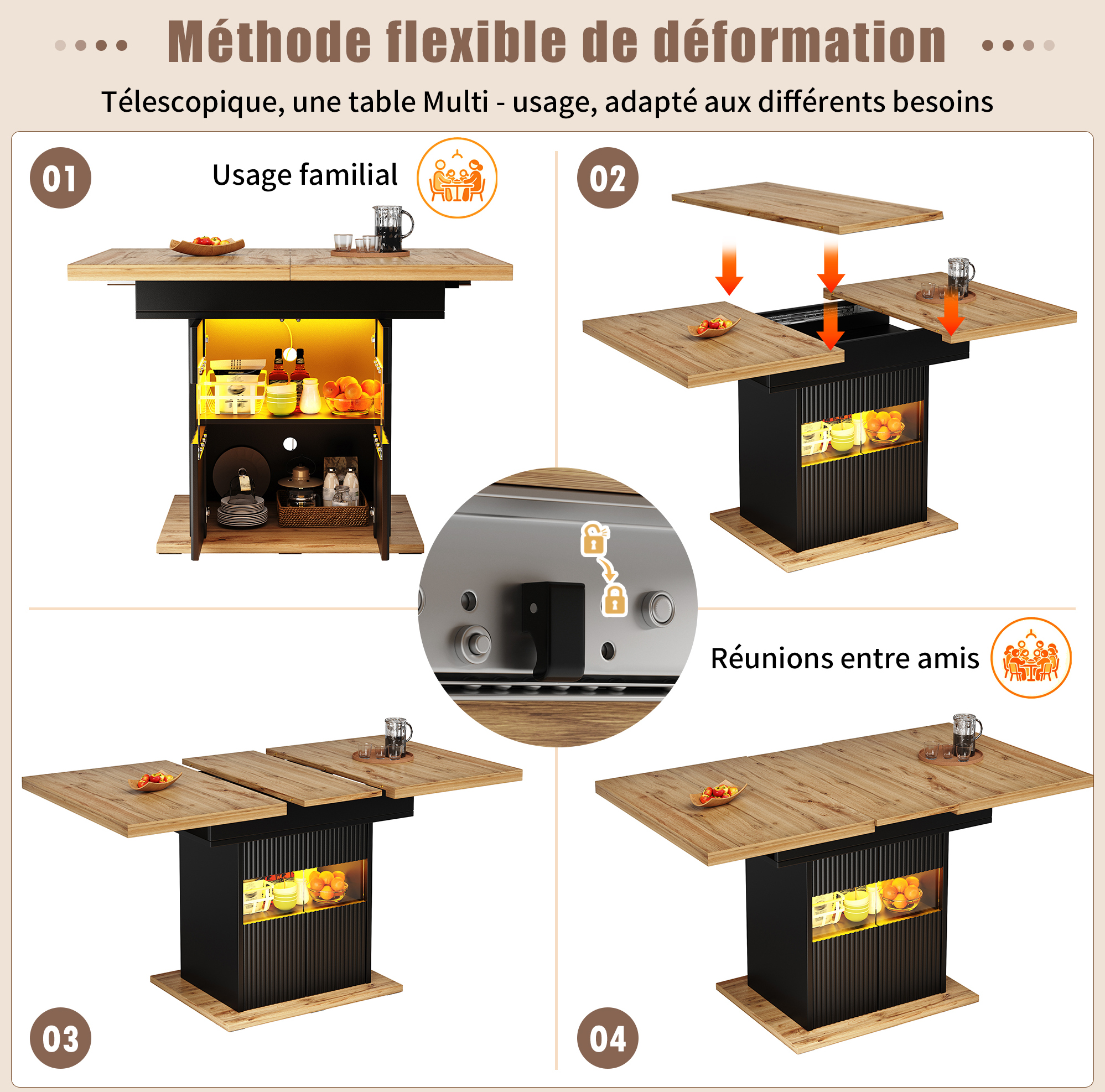 Méthode flexible de déformation

Télescopique, une table Multi - usage, adapté aux différents besoins

01

Usage familial

02

Réunions entre amis

03

04