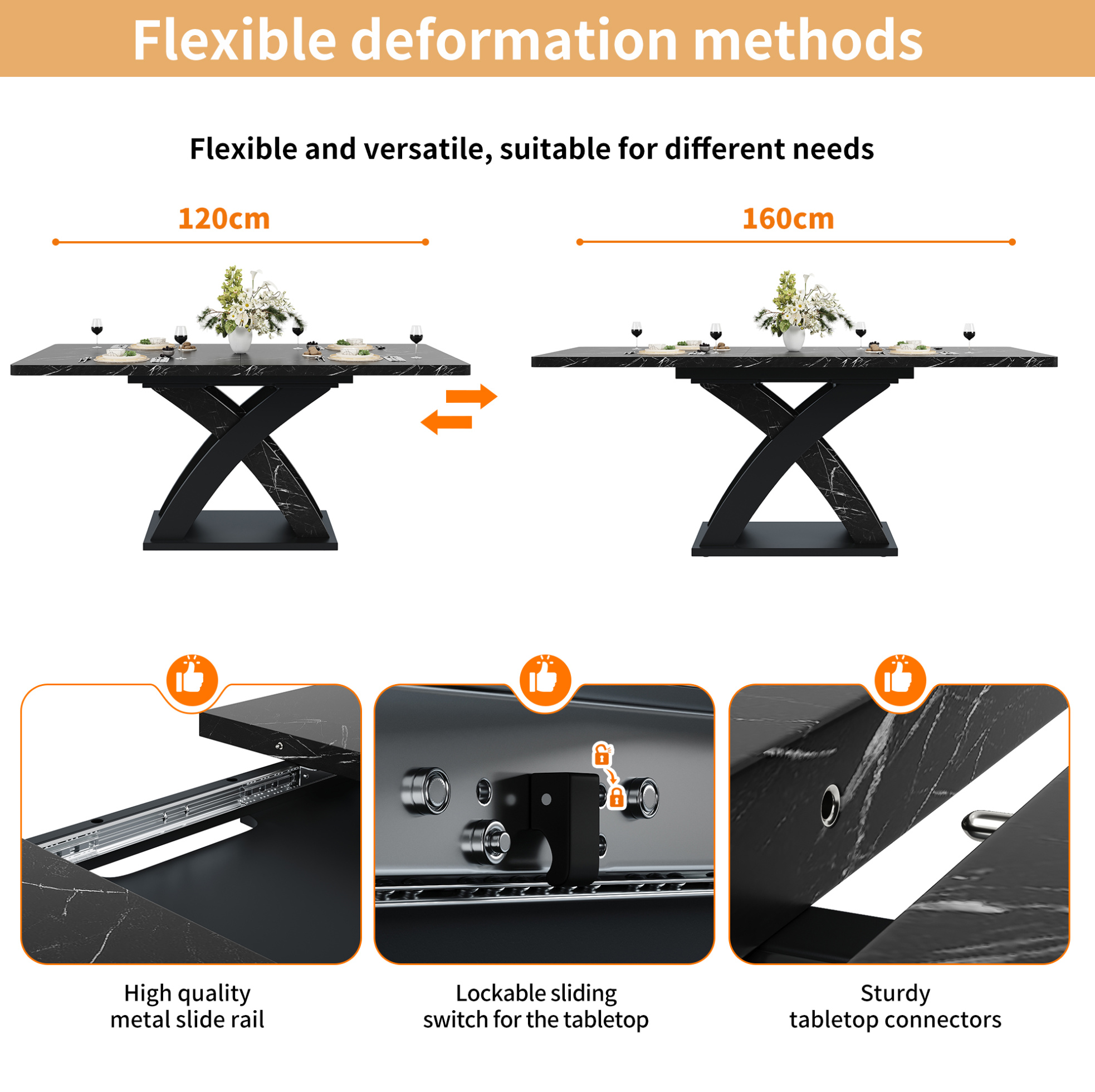 Flexible deformation methods

Flexible and versatile, suitable for different needs

120cm

160cm

High quality metal slide rail

Lockable sliding switch for the tabletop

Sturdy tabletop connectors