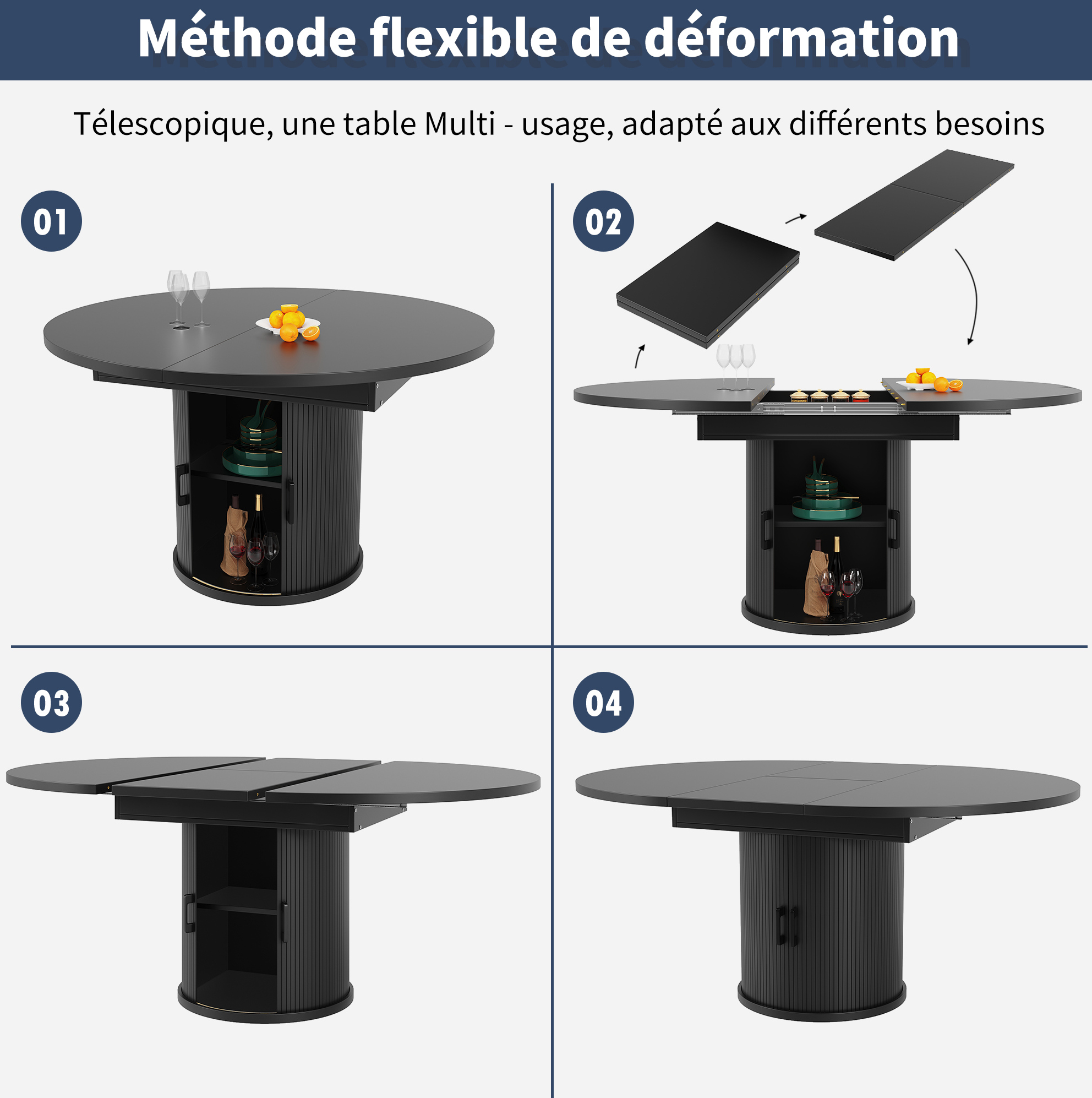 Méthode flexible de déformation

Télescopique, une table Multi - usage, adapté aux différents besoins

01

02

03

04