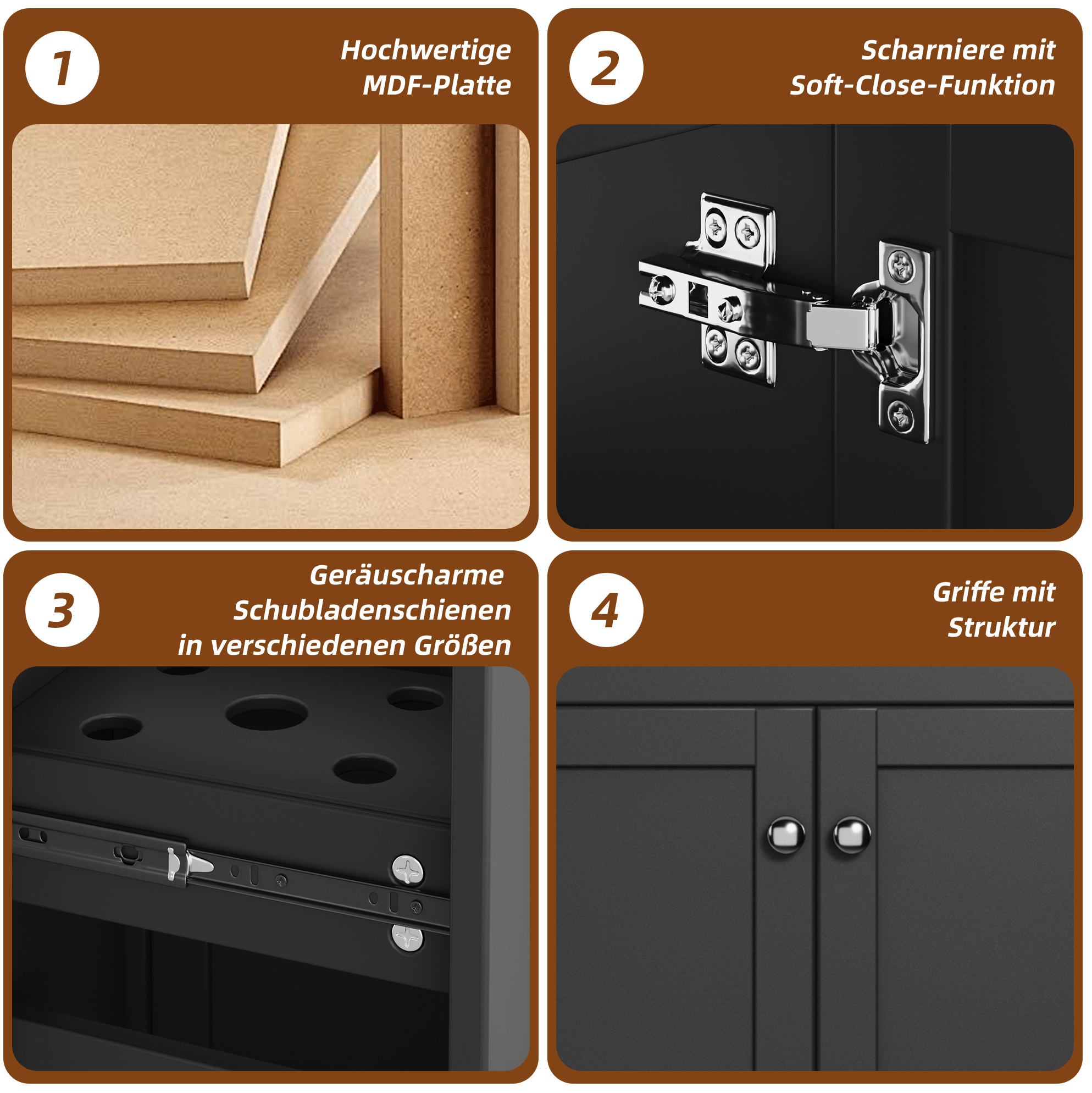 1

Hochwertige MDF-Platte

2

Scharniere mit Soft-Close-Funktion

3

Geräuscharme Schubladenschienen in verschiedenen Größen

4

Griffe mit Struktur