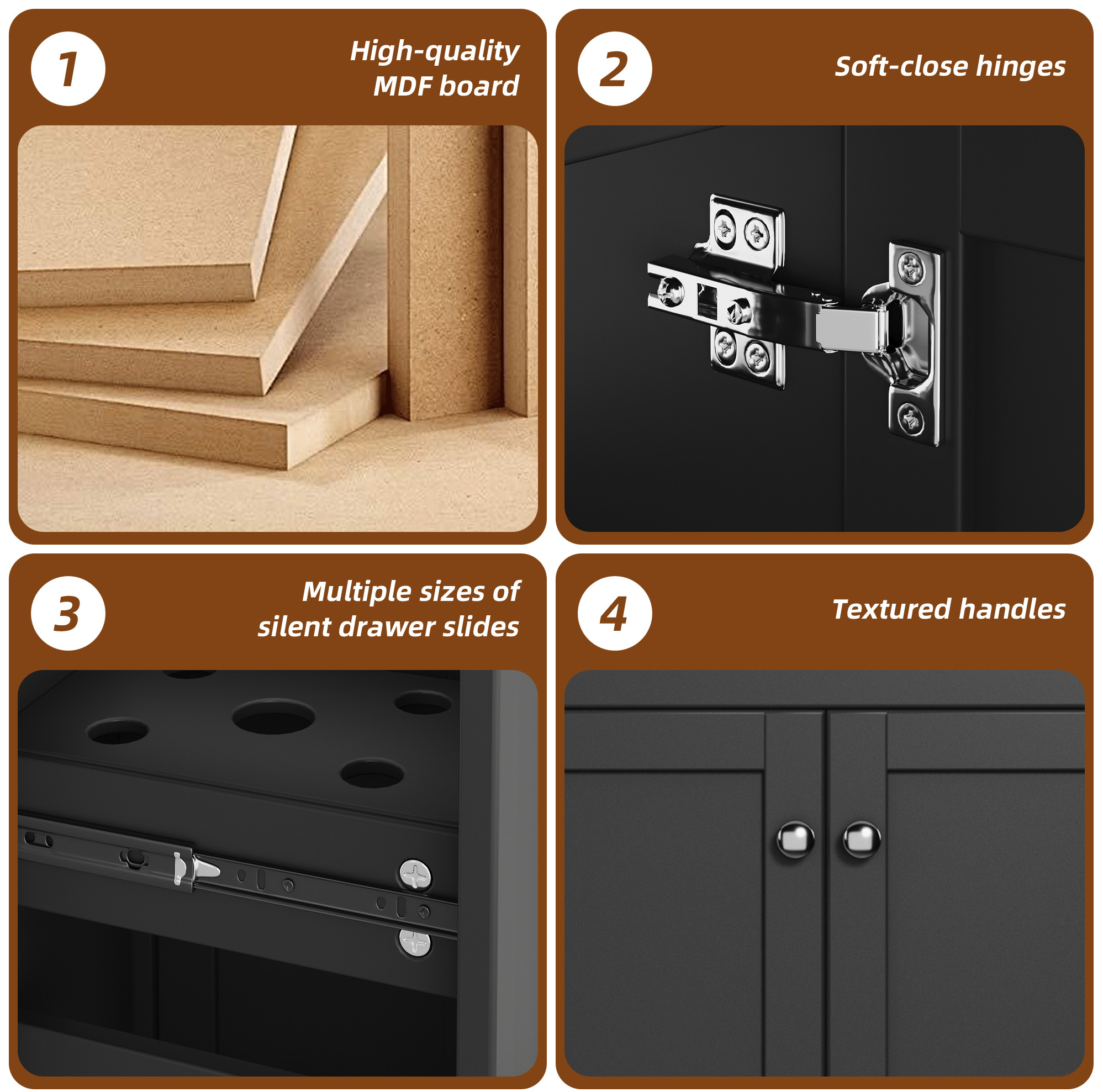 1
High-quality MDF board

2
Soft-close hinges

3
Multiple sizes of silent drawer slides

4
Textured handles