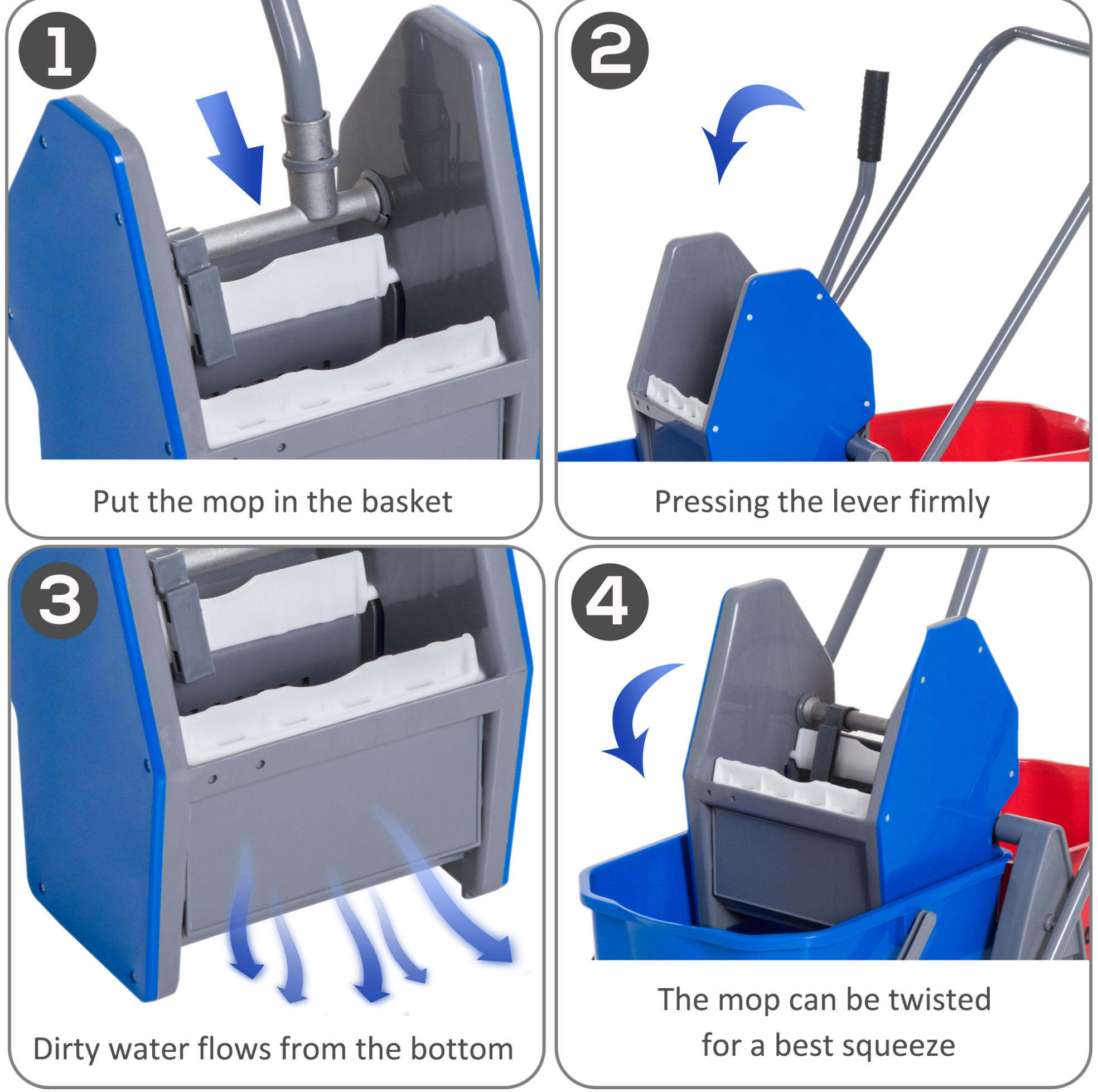 1

Put the mop in the basket

2

Pressing the lever firmly

3

Dirty water flows from the bottom

4

The mop can be twisted for a best squeeze