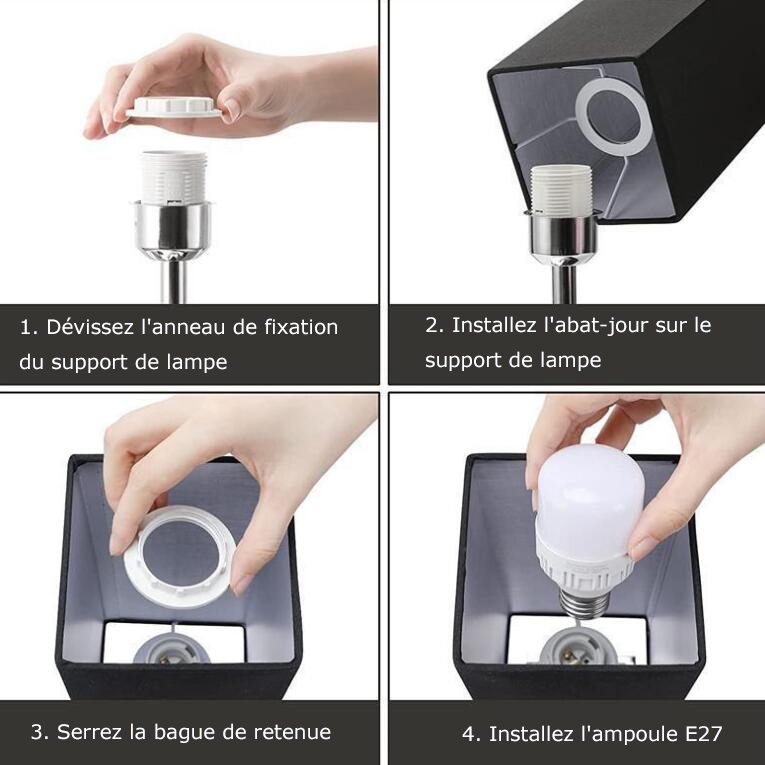 1. Dévissez l'anneau de fixation du support de lampe

2. Installez l'abat-jour sur le support de lampe

3. Serrez la bague de retenue

4. Installez l'ampoule E27