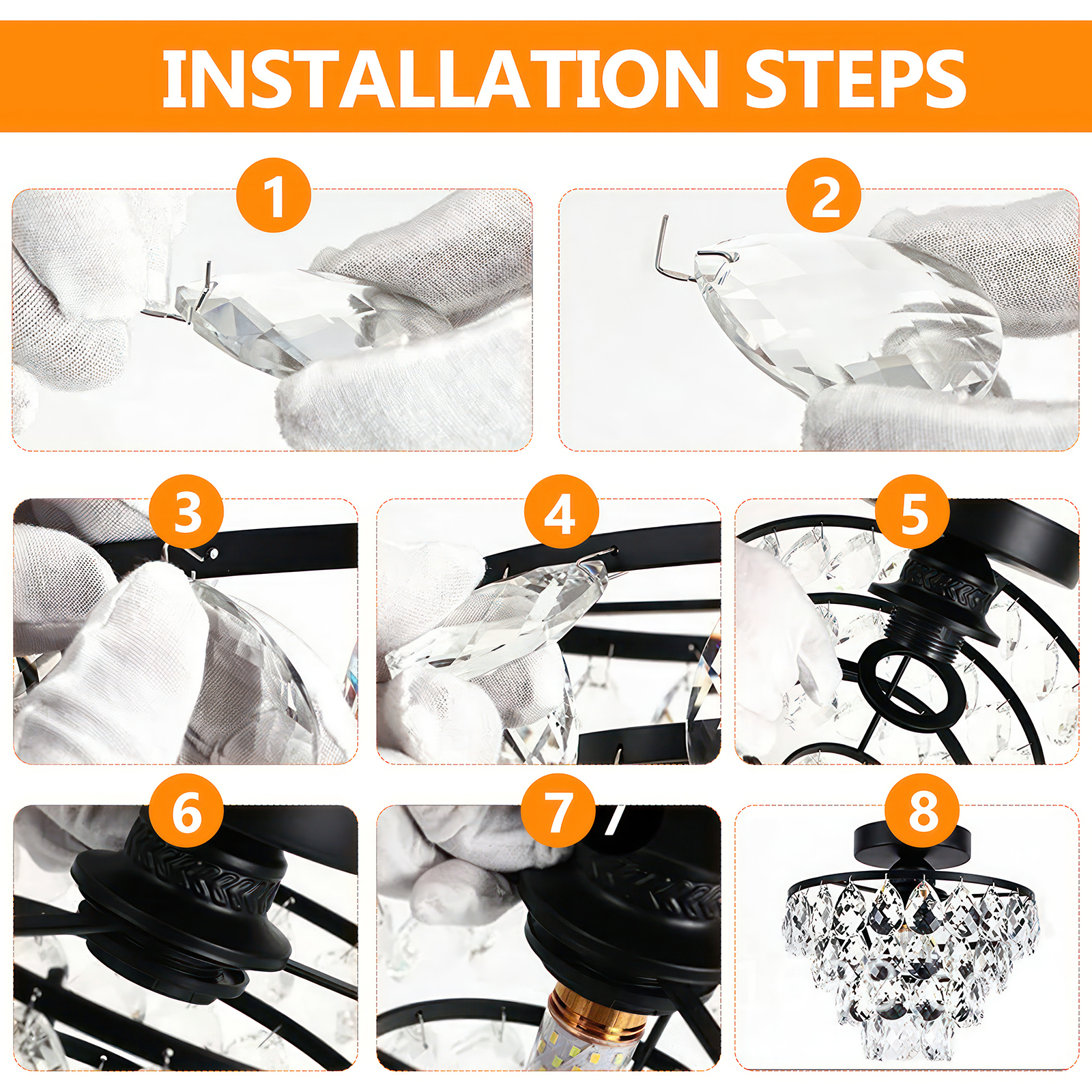 INSTALLATION STEPS

1

2

3

4

5

6

7

8