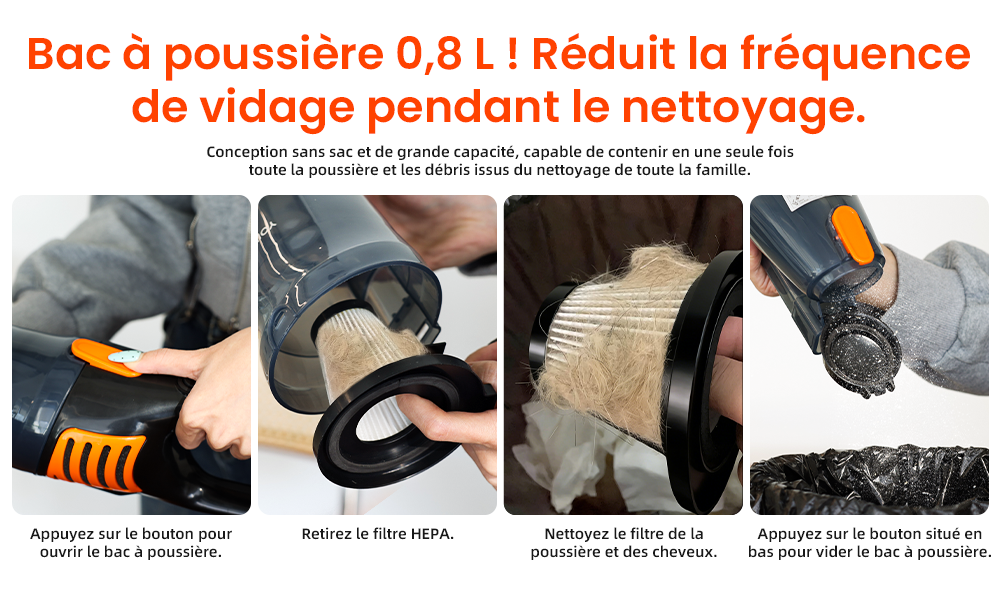 Bac à poussière 0,8 L ! Réduit la fréquence de vidage pendant le nettoyage.

Conception sans sac et de grande capacité, capable de contenir en une seule fois toute la poussière et les débris issus du nettoyage de toute la famille.

Appuyez sur le bouton pour ouvrir le bac à poussière.

Retirez le filtre HEPA.

Nettoyez le filtre de la poussière et des cheveux.

Appuyez sur le bouton situé en bas pour vider le bac à poussière.