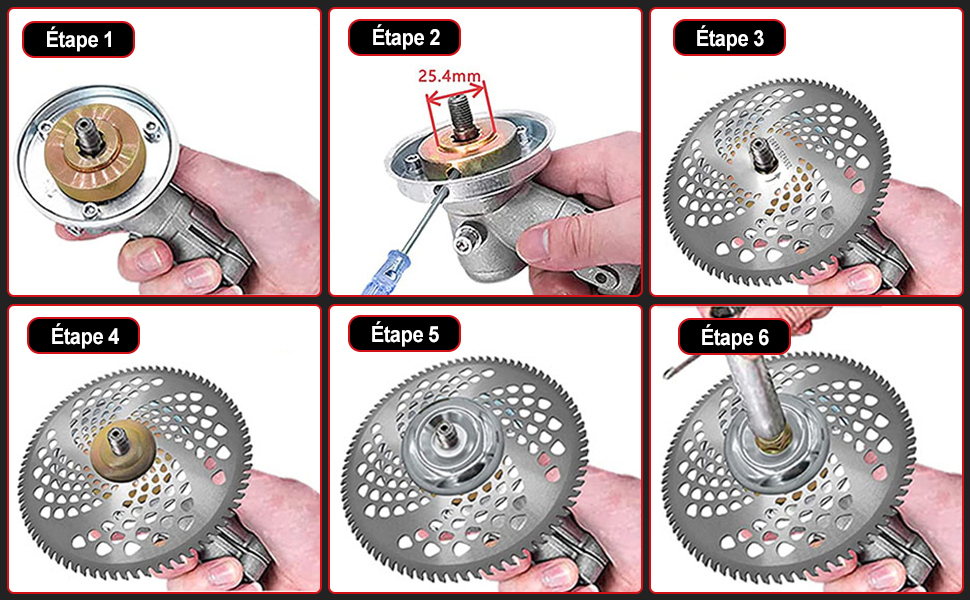 Étape 1

Étape 2

25.4mm

Étape 3

Étape 4

Étape 5

Étape 6