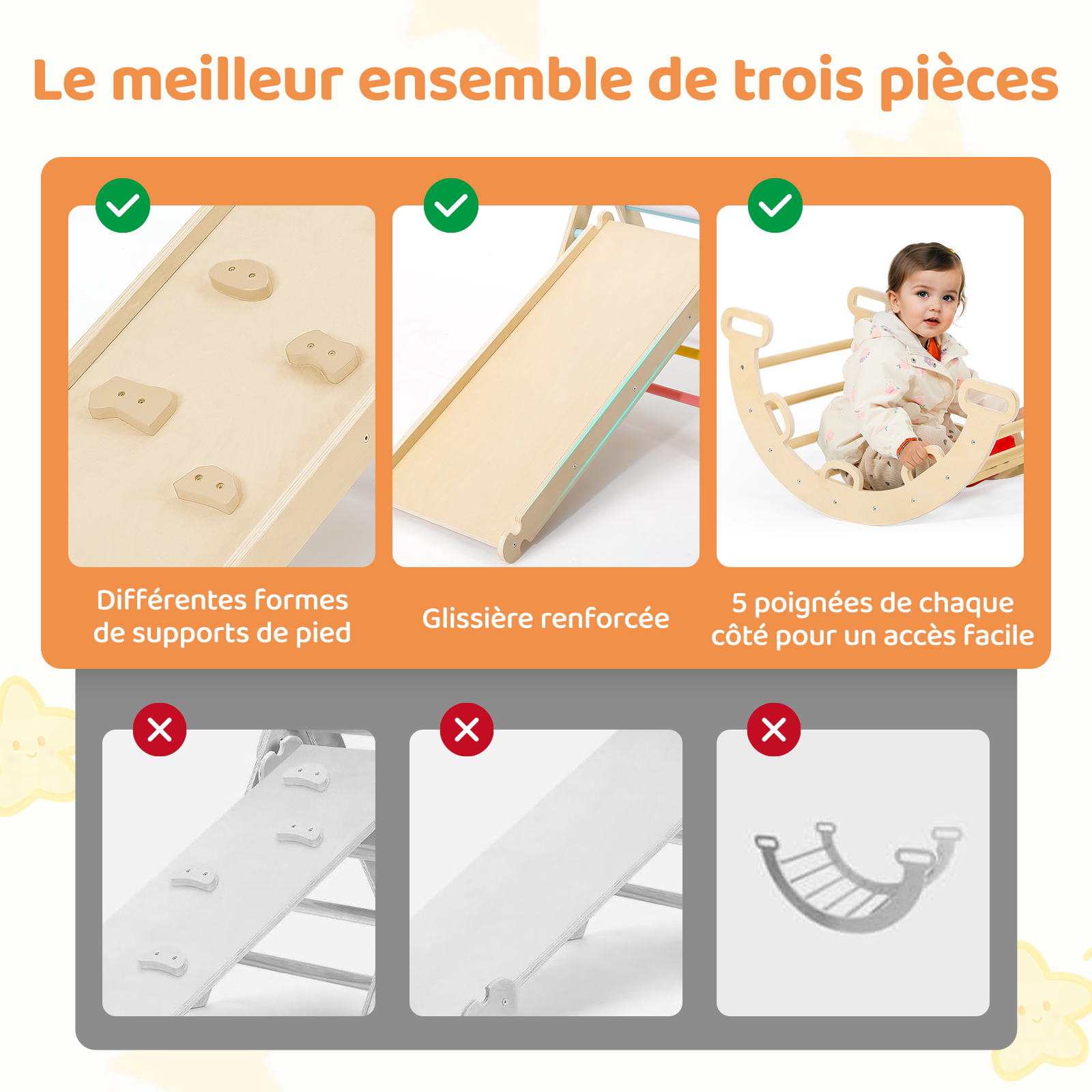 Le meilleur ensemble de trois pièces

Différentes formes de supports de pied

Glissière renforcée

5 poignées de chaque côté pour un accès facile