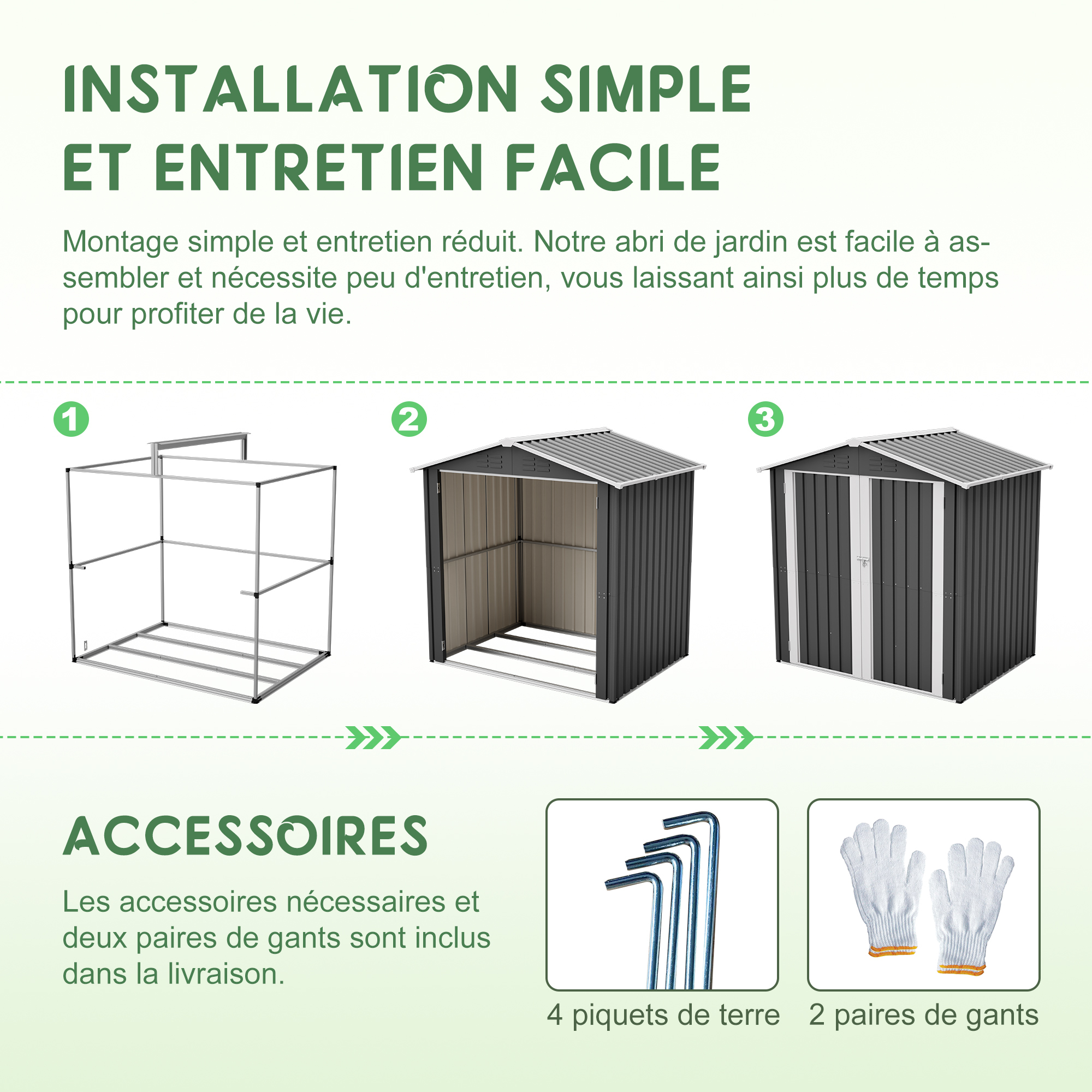 INSTALLATION SIMPLE
ET ENTRETIEN FACILE

Montage simple et entretien réduit. Notre abri de jardin est facile à assembler et nécessite peu d'entretien, vous laissant ainsi plus de temps pour profiter de la vie.

1

2

3

ACCESSOIRES

Les accessoires nécessaires et deux paires de gants sont inclus dans la livraison.

4 piquets de terre

2 paires de gants