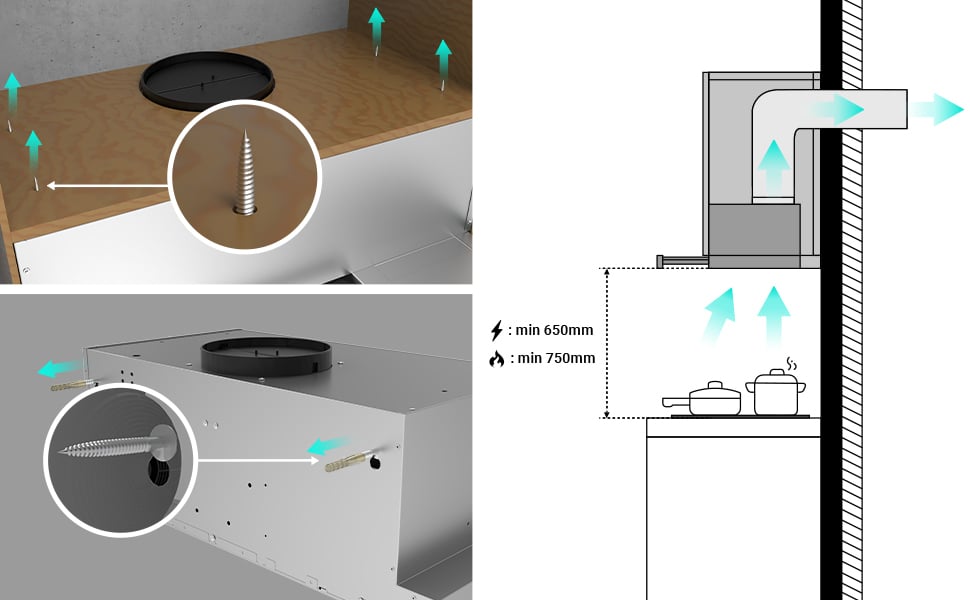 : min 650mm
: min 750mm