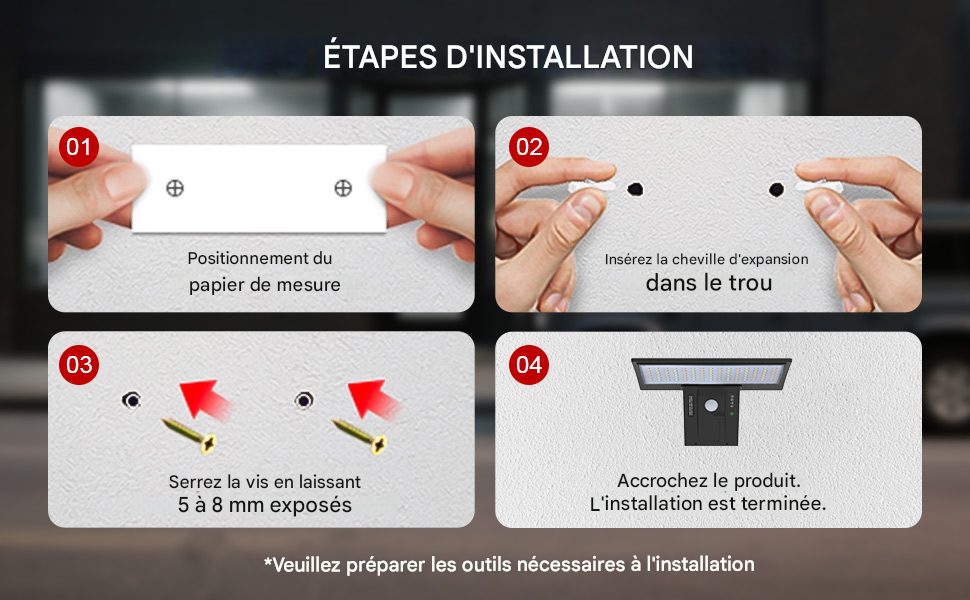 ÉTAPES D'INSTALLATION

01

Positionnement du papier de mesure

02

Insérez la cheville d'expansion dans le trou

03

Serrez la vis en laissant 5 à 8 mm exposés

04

Accrochez le produit. L'installation est terminée.

*Veuillez préparer les outils nécessaires à l'installation