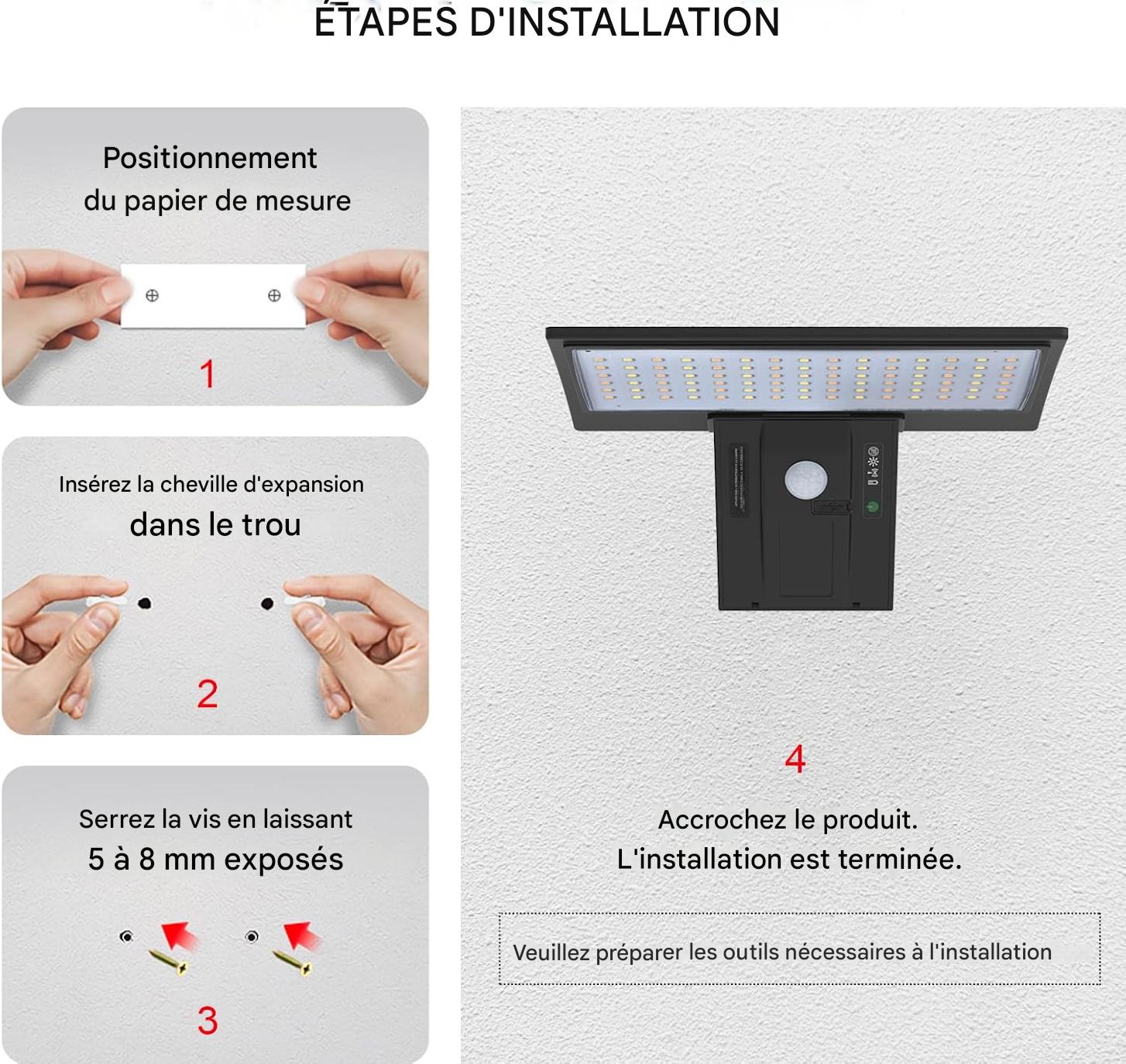 ÉTAPES D'INSTALLATION

Positionnement du papier de mesure

1

Insérez la cheville d'expansion dans le trou

2

Serrez la vis en laissant 5 à 8 mm exposés

3

4

Accrochez le produit. L'installation est terminée.

Veuillez préparer les outils nécessaires à l'installation