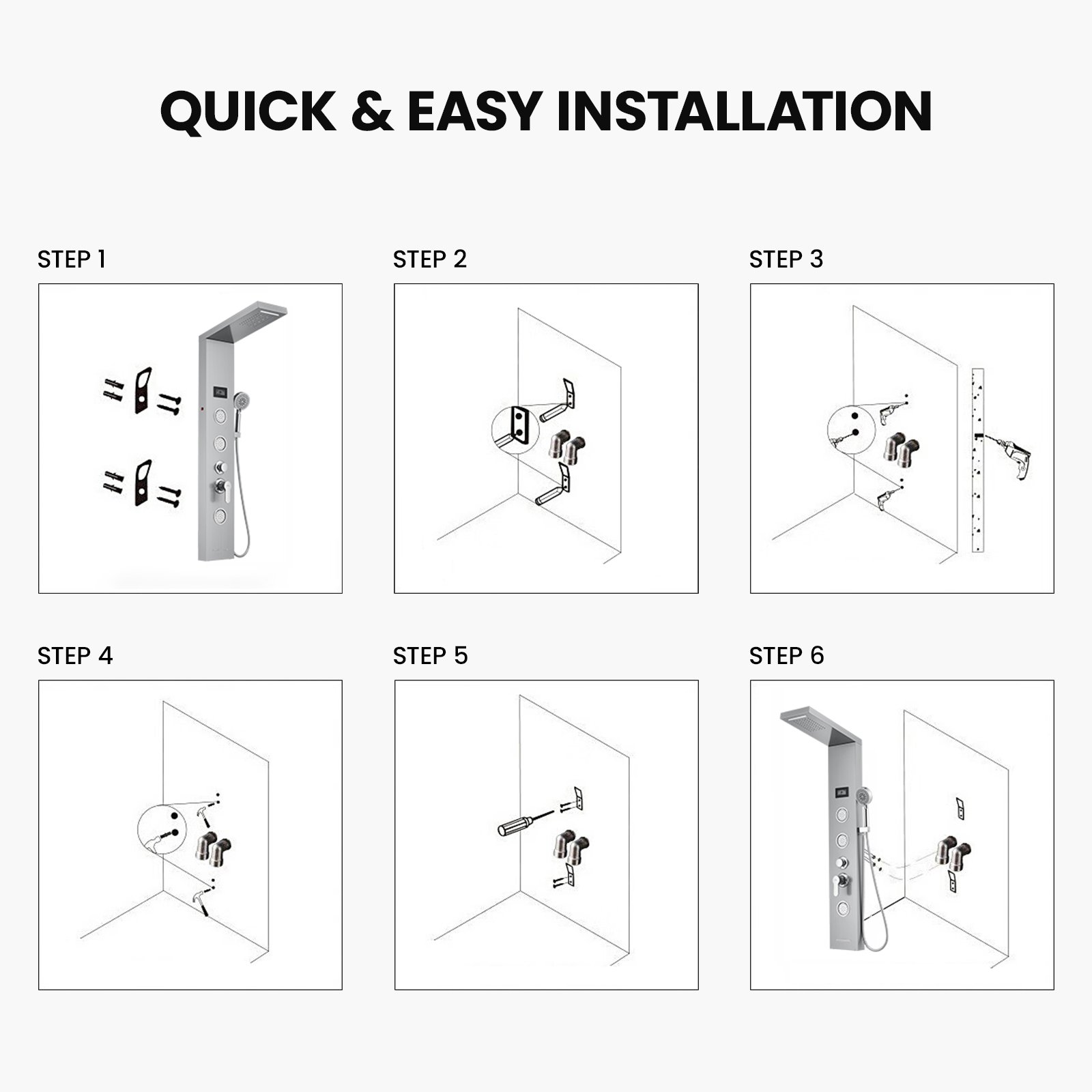 QUICK & EASY INSTALLATION

STEP 1

STEP 2

STEP 3

STEP 4

STEP 5

STEP 6