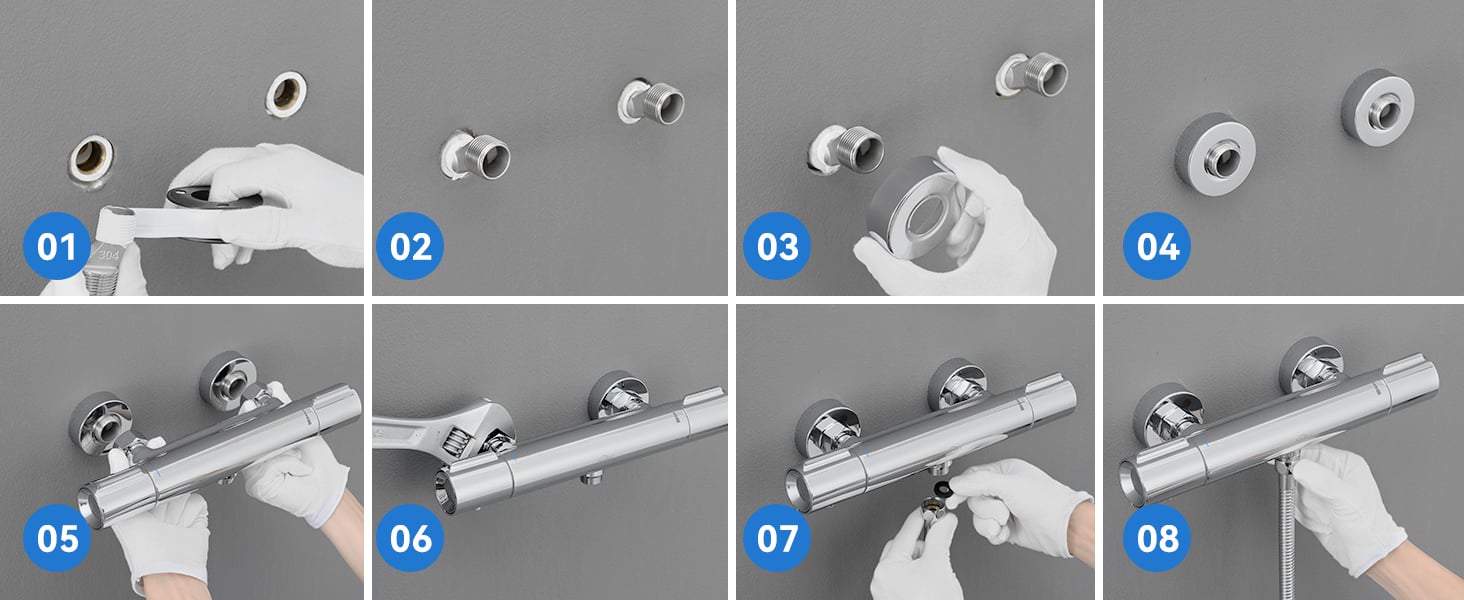 01
304
02
03
04
05
06
07
08