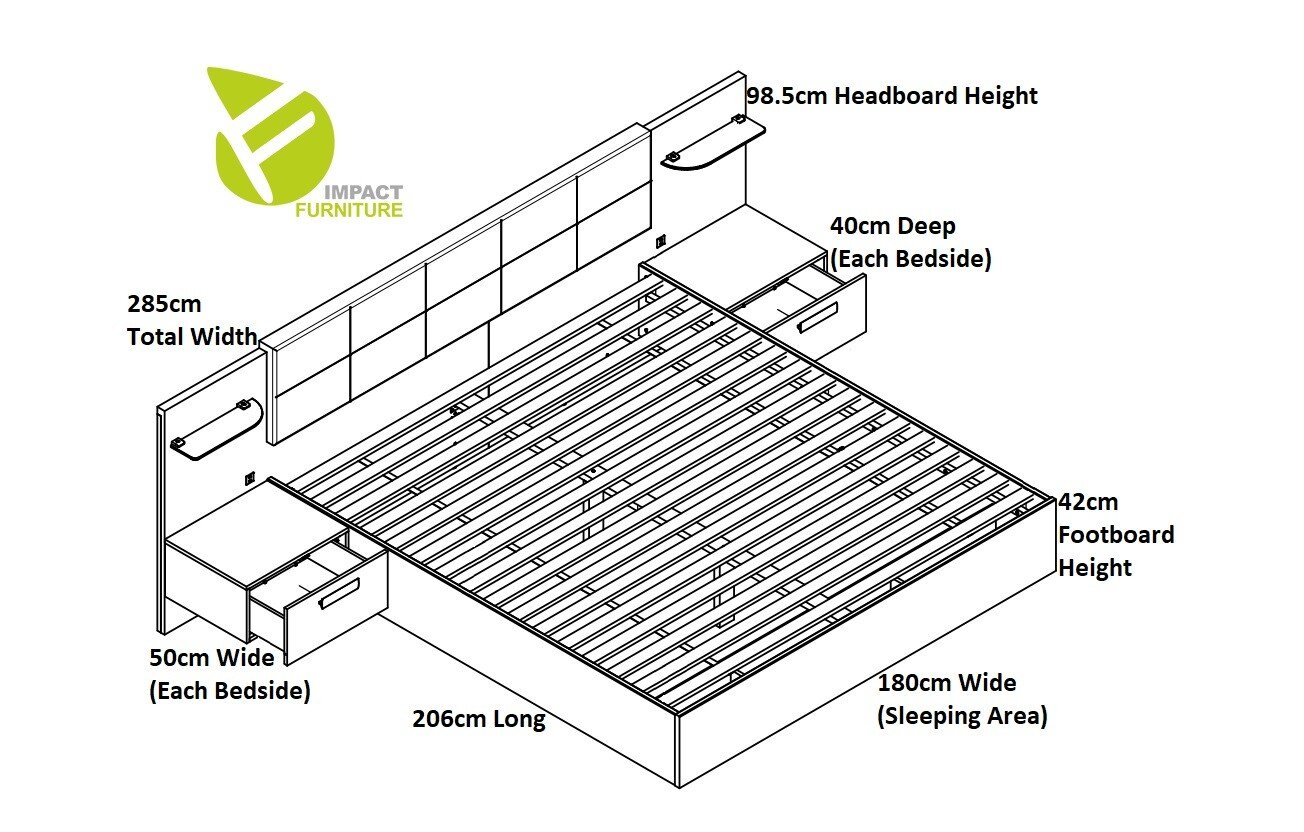 IMPACT
FURNITURE

98.5cm Headboard Height

40cm Deep
(Each Bedside)

285cm
Total Width

42cm
Footboard
Height

50cm Wide
(Each Bedside)

206cm Long

180cm Wide
(Sleeping Area)