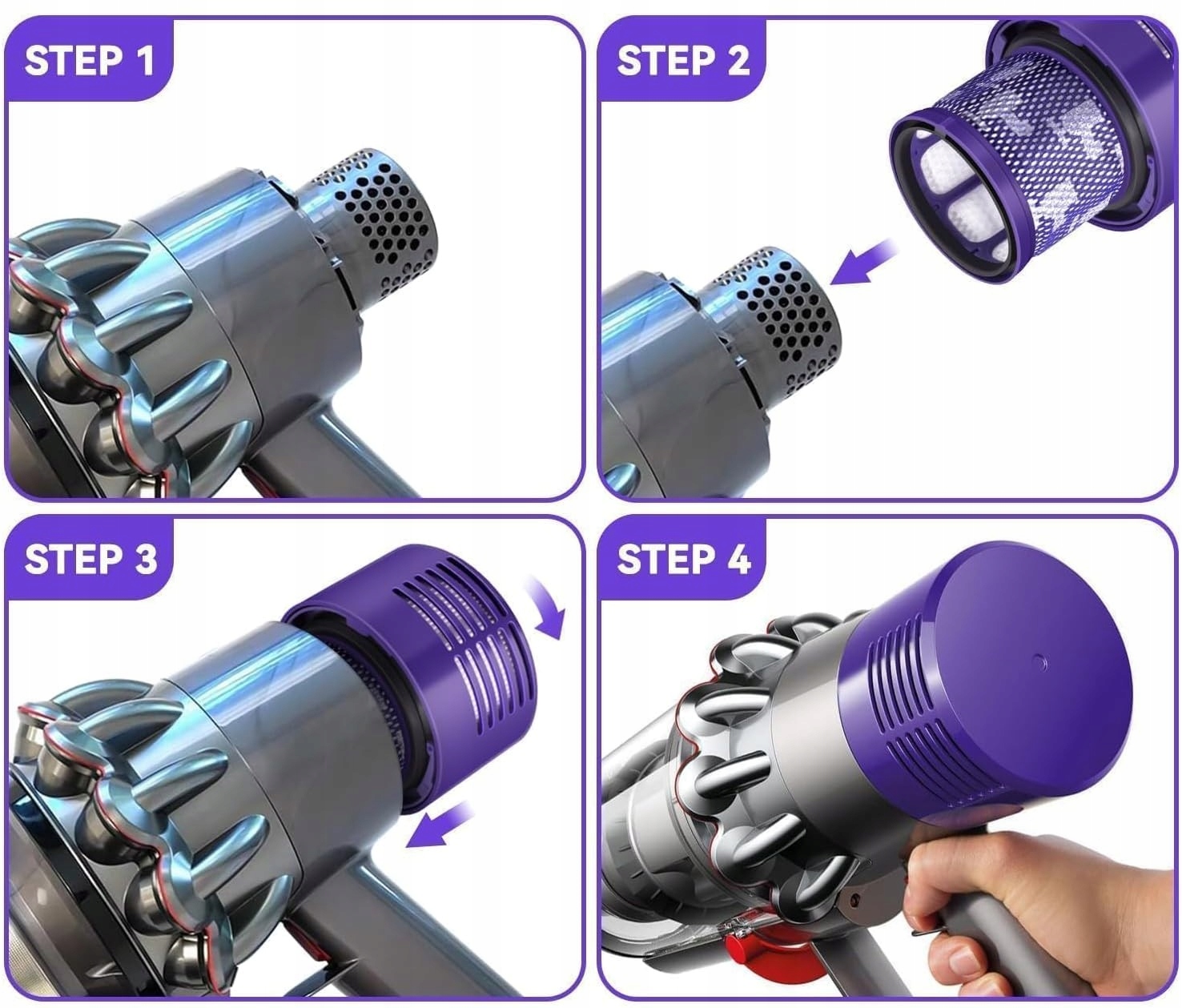 STEP 1

STEP 2

STEP 3

STEP 4