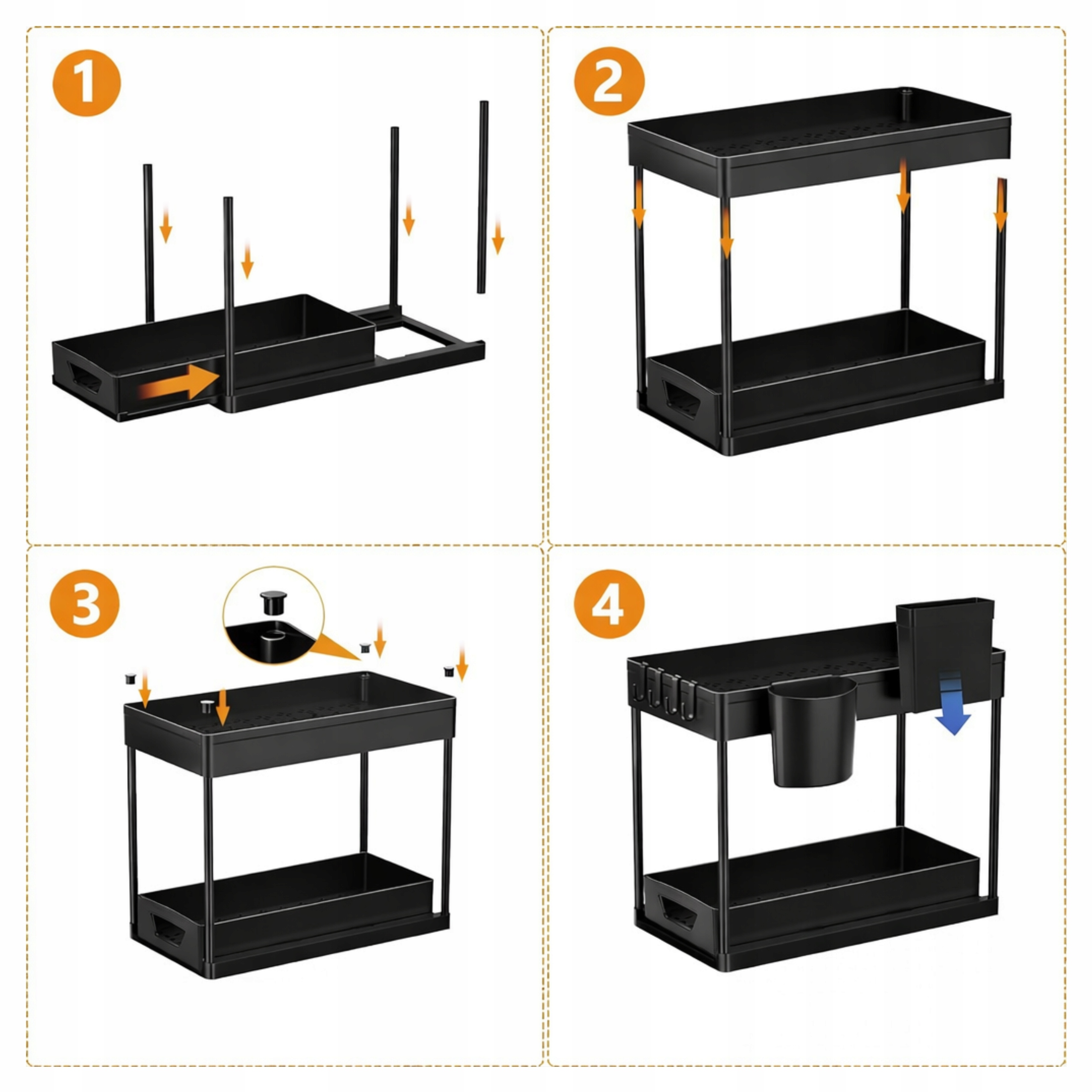 1

2

3

4