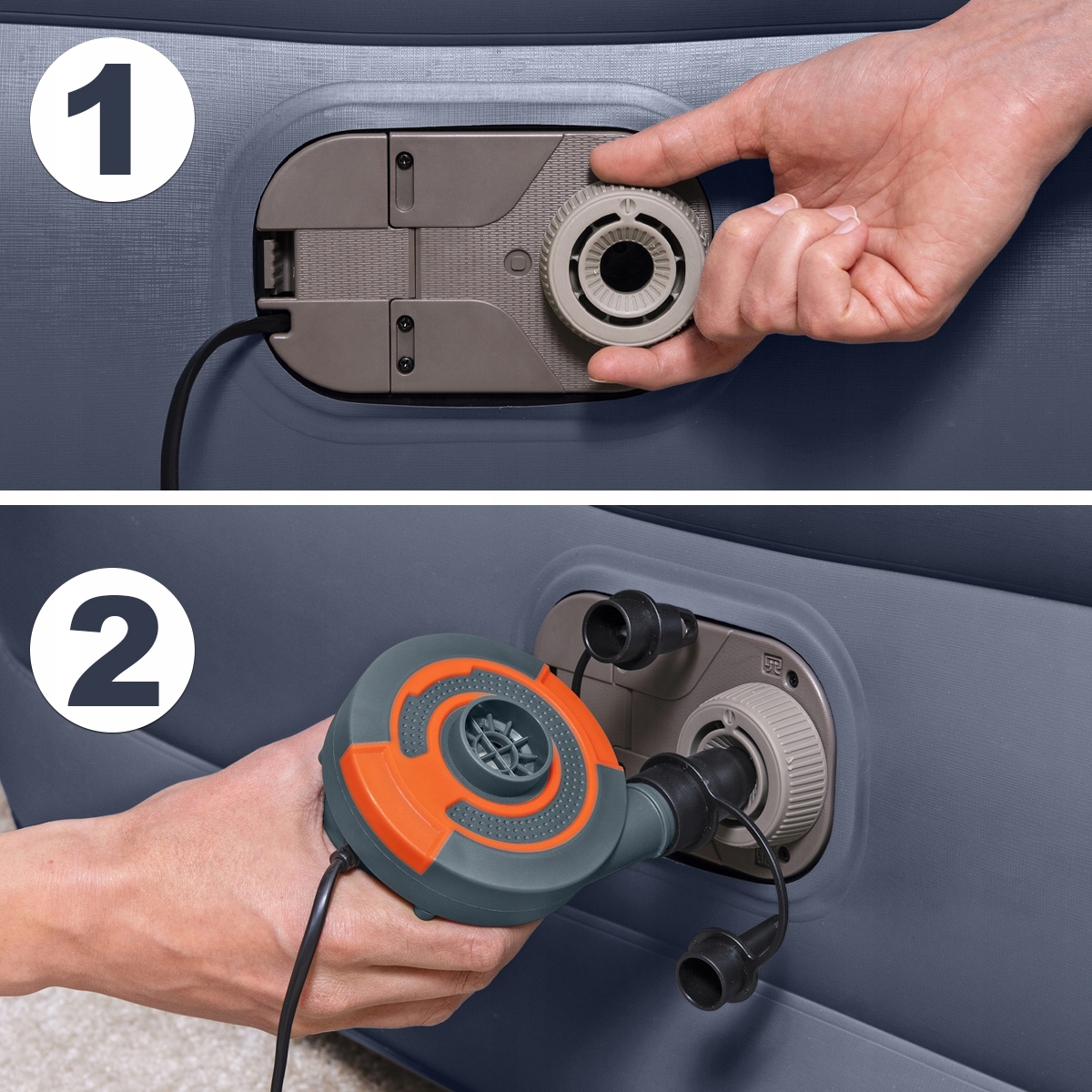 1

2