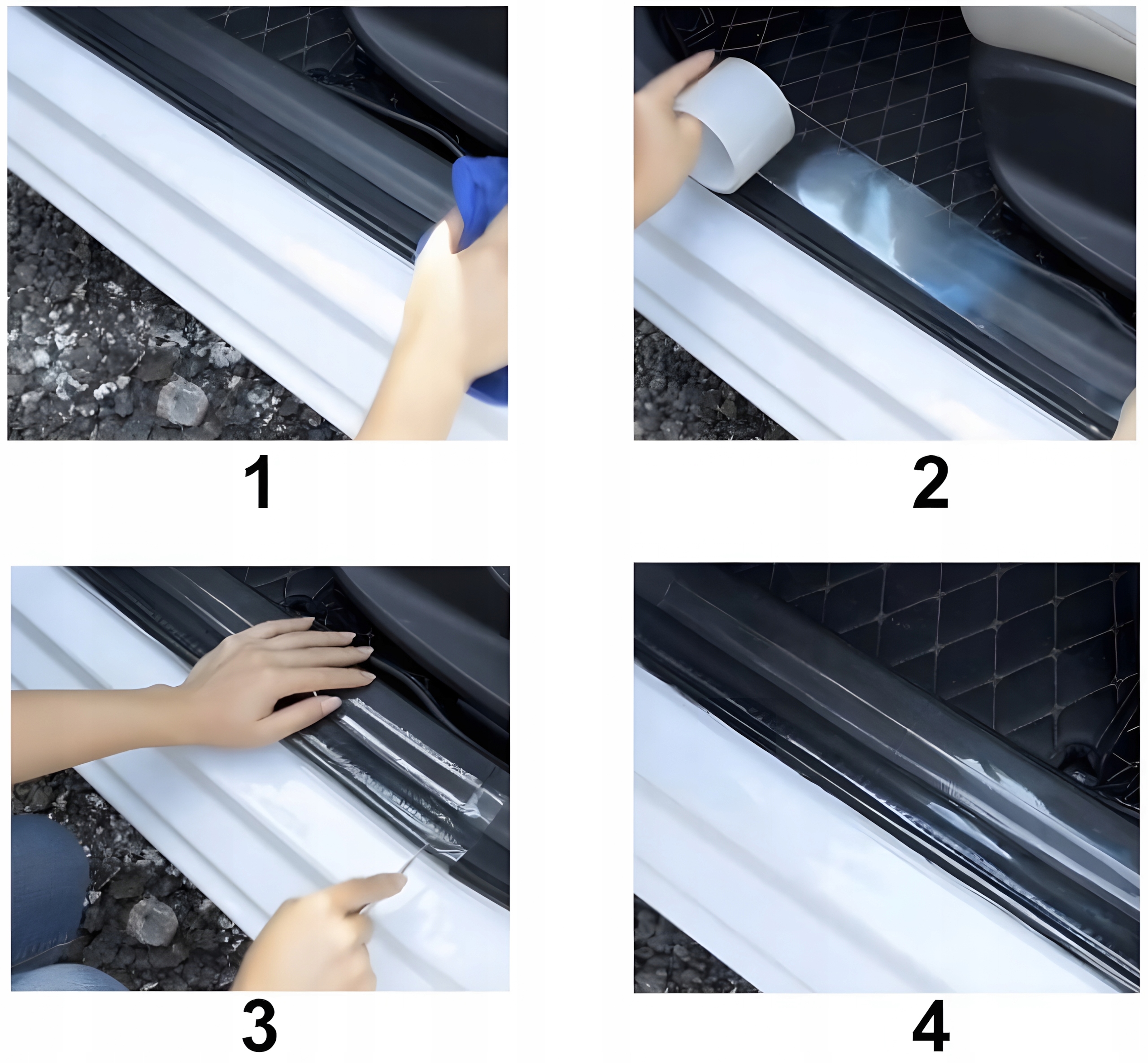 1

2

3

4