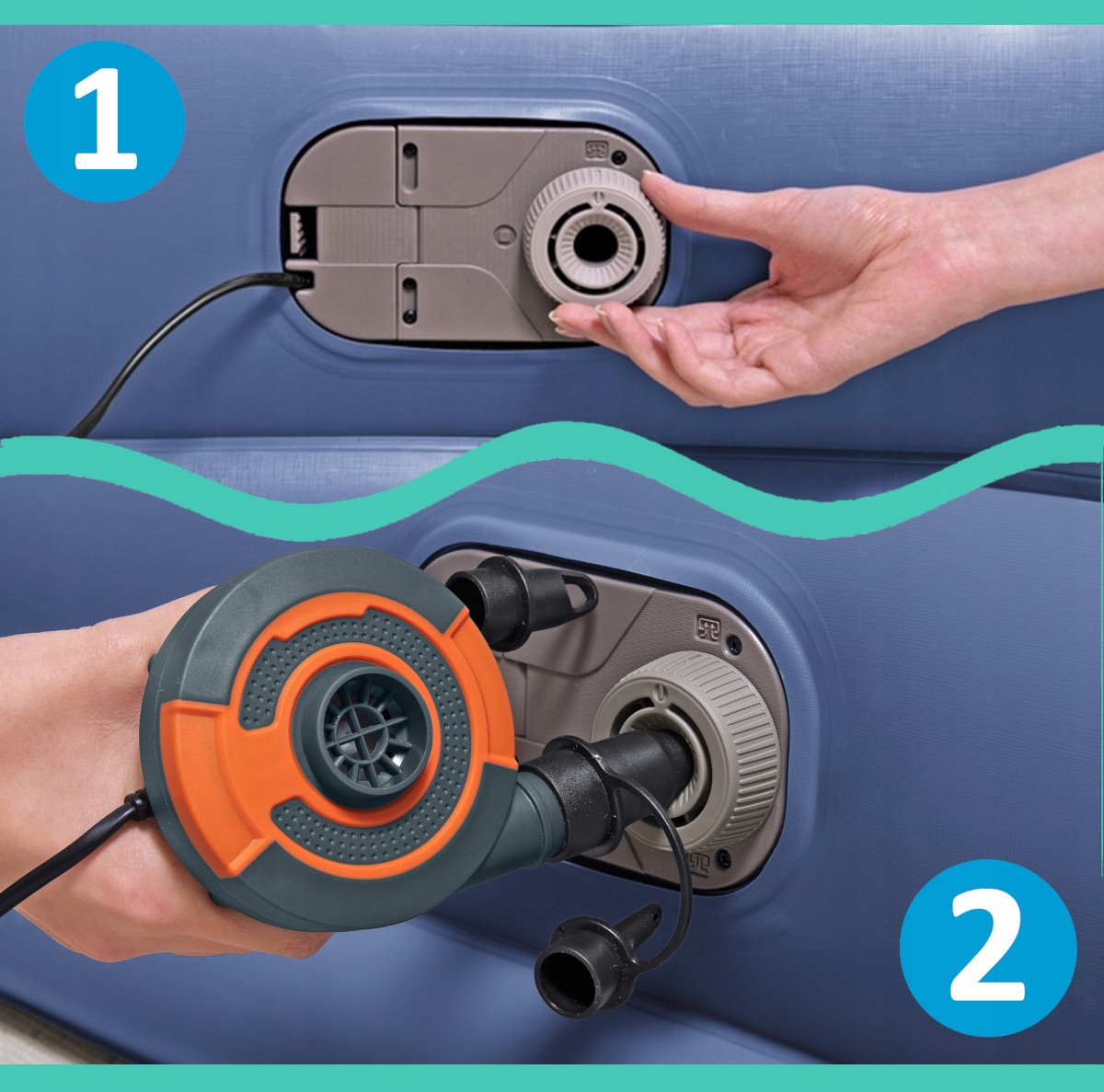 1

2