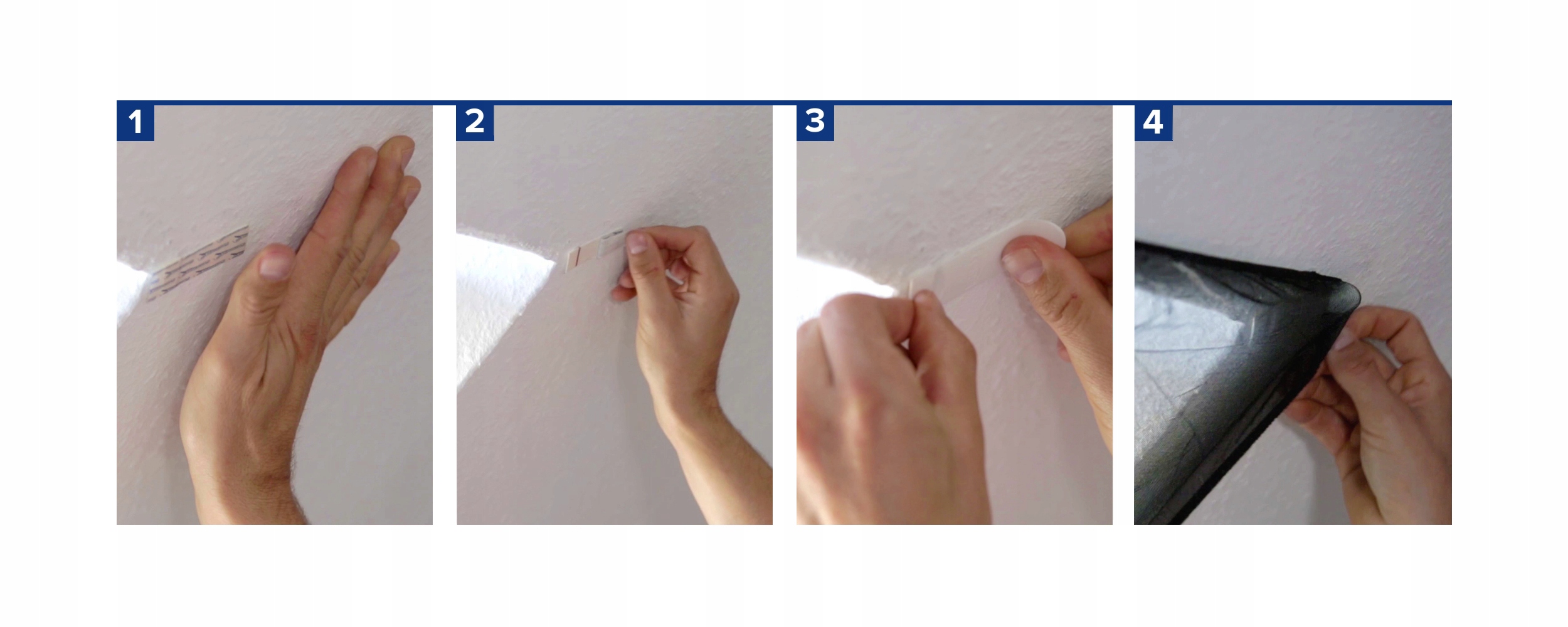 1

2

3

4