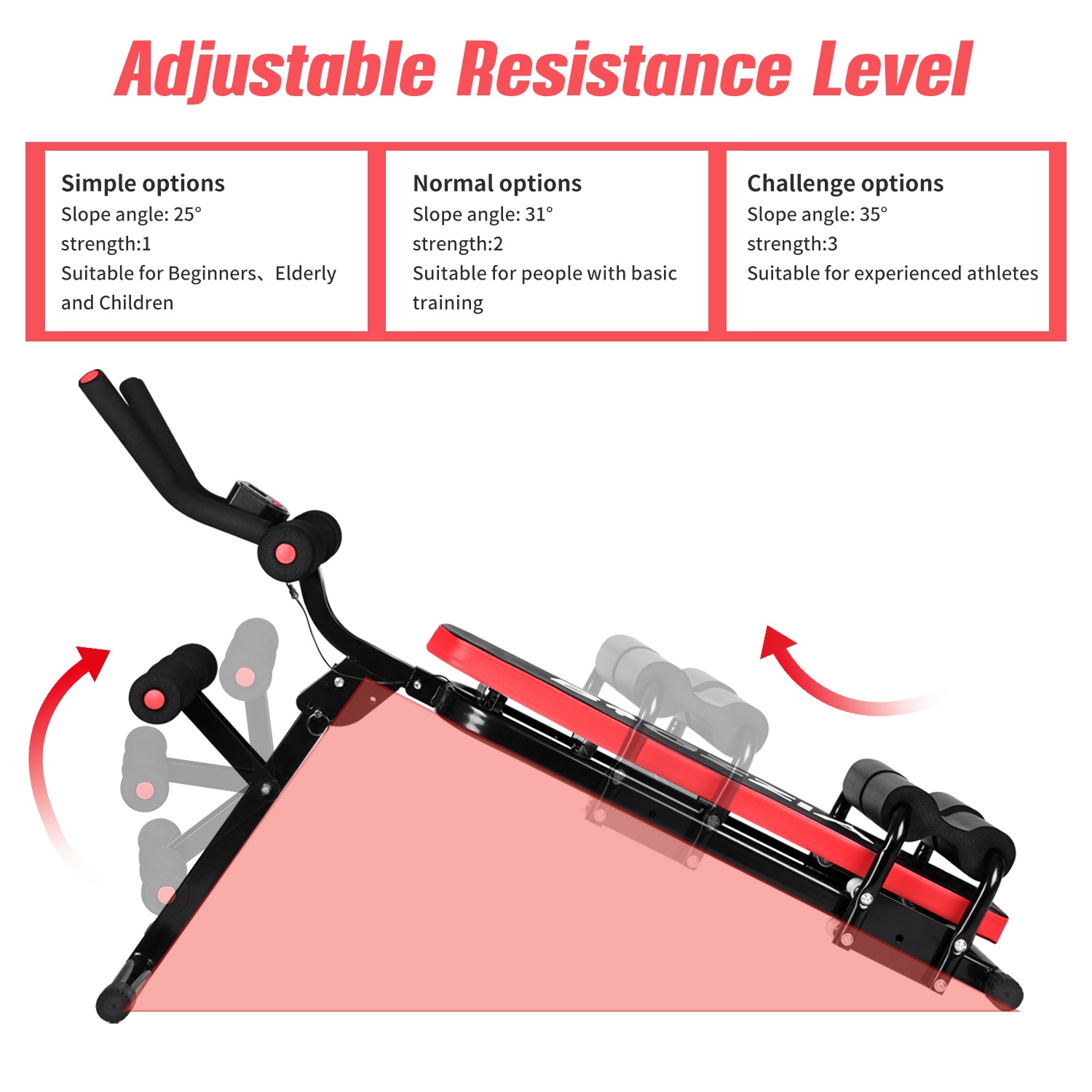 Adjustable Resistance Level

Simple options
Slope angle: 25°
strength:1
Suitable for Beginners、Elderly and Children

Normal options
Slope angle: 31°
strength:2
Suitable for people with basic training

Challenge options
Slope angle: 35°
strength:3
Suitable for experienced athletes