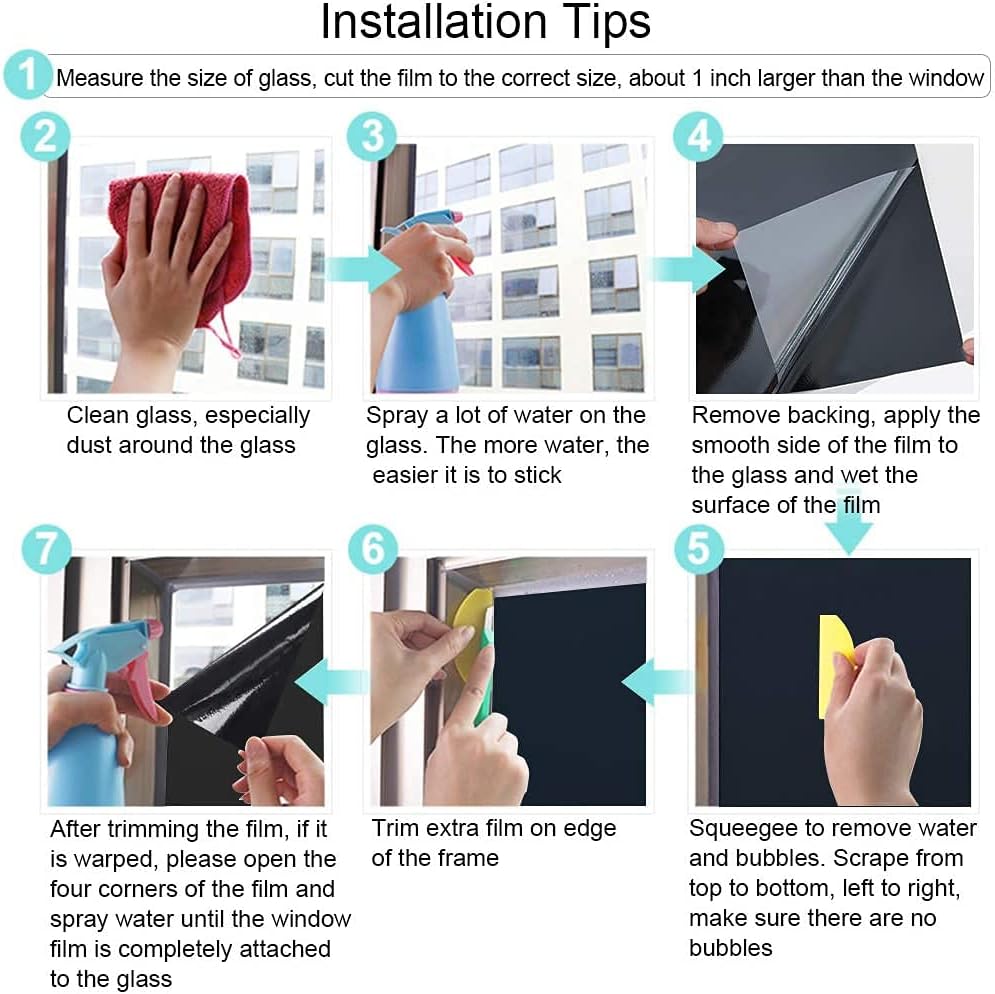 Installation Tips

1 Measure the size of glass, cut the film to the correct size, about 1 inch larger than the window

2

Clean glass, especially dust around the glass

3

Spray a lot of water on the glass. The more water, the easier it is to stick

4

Remove backing, apply the smooth side of the film to the glass and wet the surface of the film

5

Squeegee to remove water and bubbles. Scrape from top to bottom, left to right, make sure there are no bubbles

6

Trim extra film on edge of the frame

7

After trimming the film, if it is warped, please open the four corners of the film and spray water until the window film is completely attached to the glass