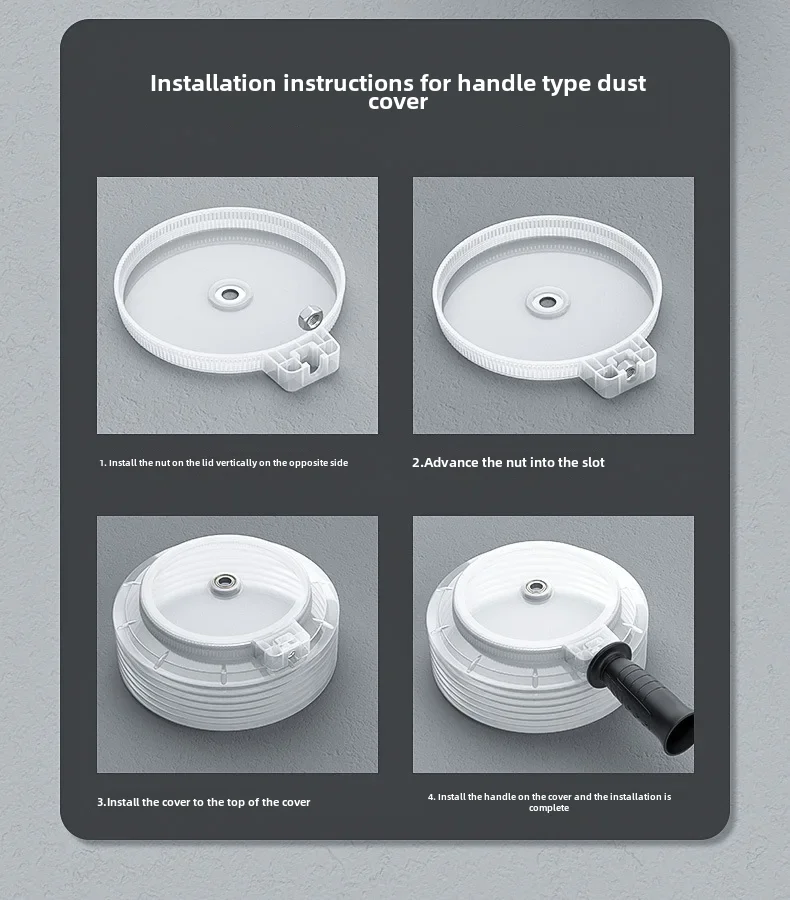 Installation instructions for handle type dust cover

1. Install the nut on the lid vertically on the opposite side

2.Advance the nut into the slot

3.Install the cover to the top of the cover

4. Install the handle on the cover and the installation is complete