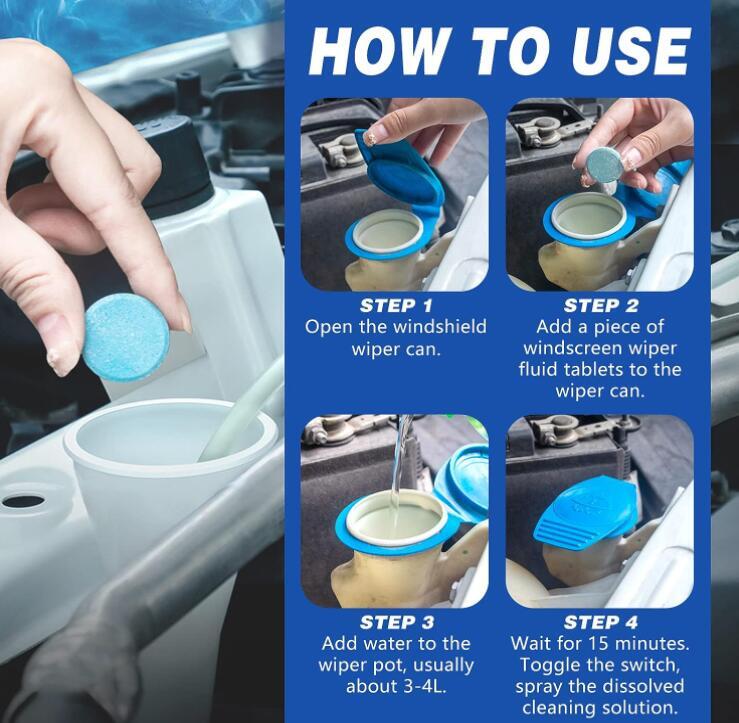 HOW TO USE

STEP 1
Open the windshield wiper can.

STEP 2
Add a piece of windscreen wiper fluid tablets to the wiper can.

STEP 3
Add water to the wiper pot, usually about 3-4L.

STEP 4
Wait for 15 minutes. Toggle the switch, spray the dissolved cleaning solution.