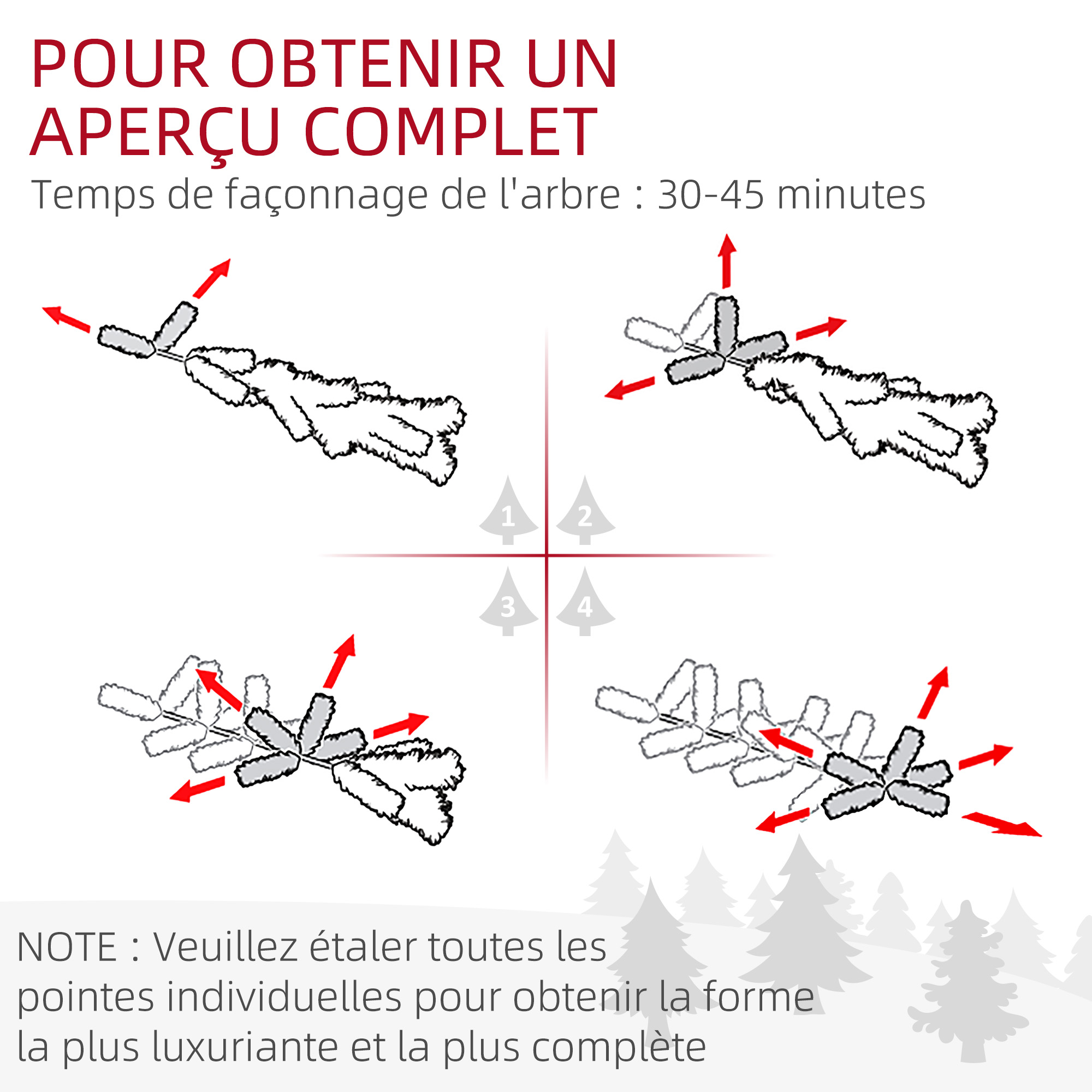 POUR OBTENIR UN APERÇU COMPLET

Temps de façonnage de l'arbre : 30-45 minutes

1
2
3
4

NOTE : Veuillez étaler toutes les pointes individuelles pour obtenir la forme la plus luxuriante et la plus complète