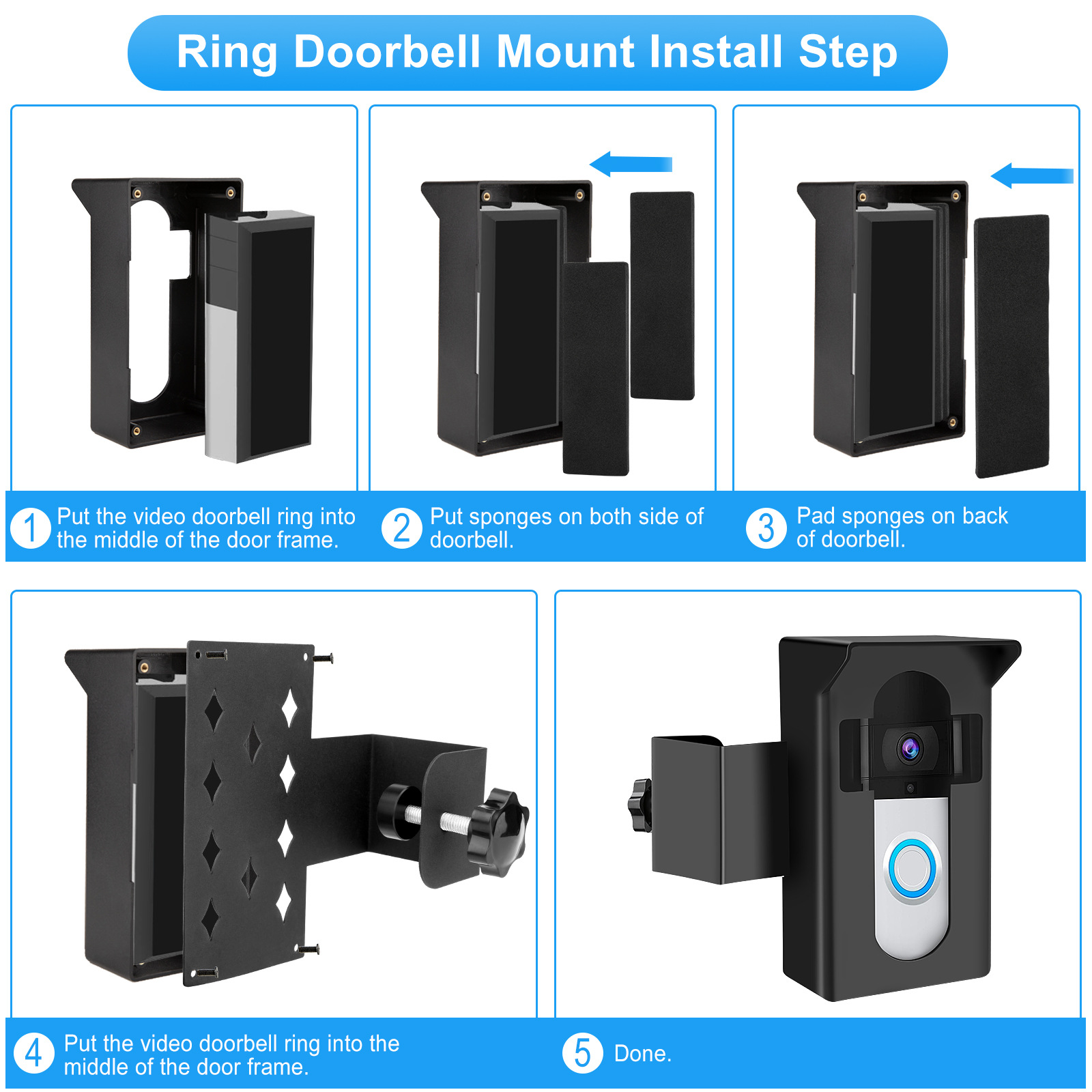 Ring Doorbell Mount Install Step

1 Put the video doorbell ring into the middle of the door frame.

2 Put sponges on both side of doorbell.

3 Pad sponges on back of doorbell.

4 Put the video doorbell ring into the middle of the door frame.

5 Done.