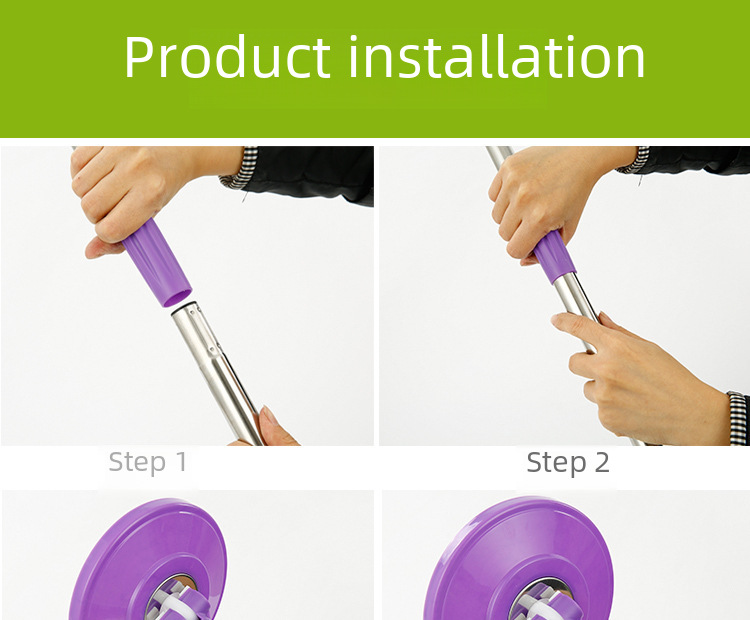 Product installation

Step 1

Step 2