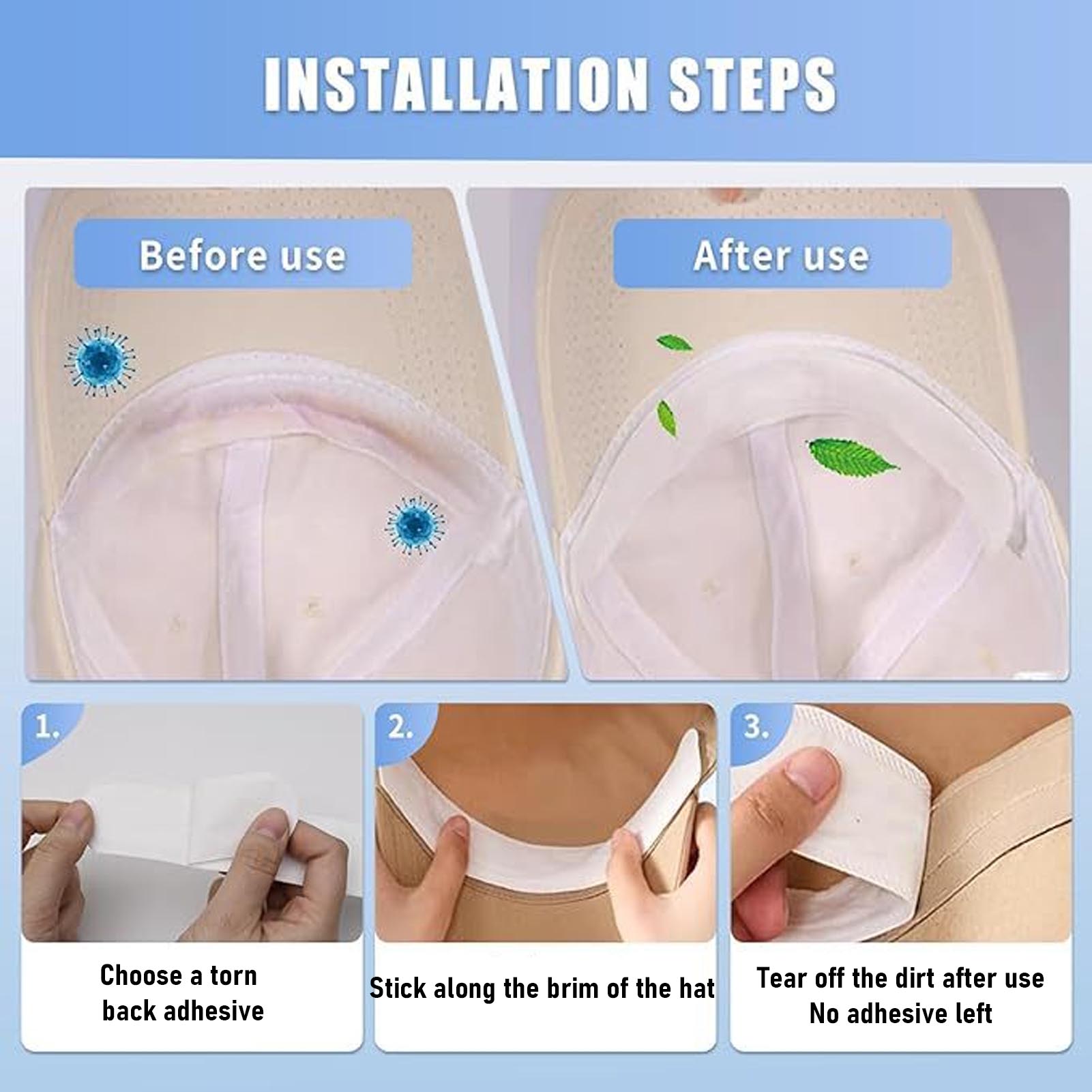 INSTALLATION STEPS

Before use

After use

1.

Choose a torn back adhesive

2.

Stick along the brim of the hat

3.

Tear off the dirt after use
No adhesive left