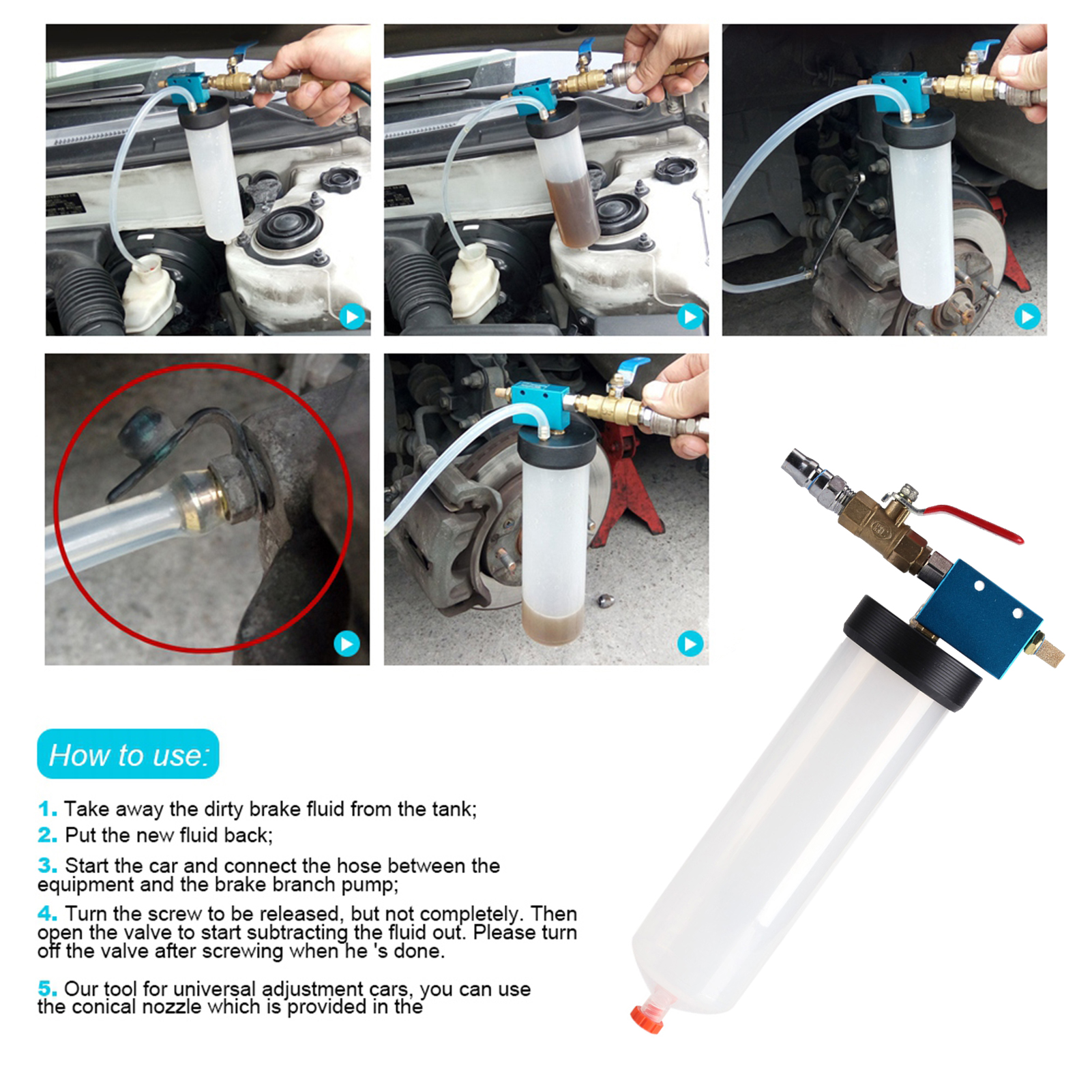 How to use:

1. Take away the dirty brake fluid from the tank;

2. Put the new fluid back;

3. Start the car and connect the hose between the equipment and the brake branch pump;

4. Turn the screw to be released, but not completely. Then open the valve to start subtracting the fluid out. Please turn off the valve after screwing when he 's done.

5. Our tool for universal adjustment cars, you can use the conical nozzle which is provided in the