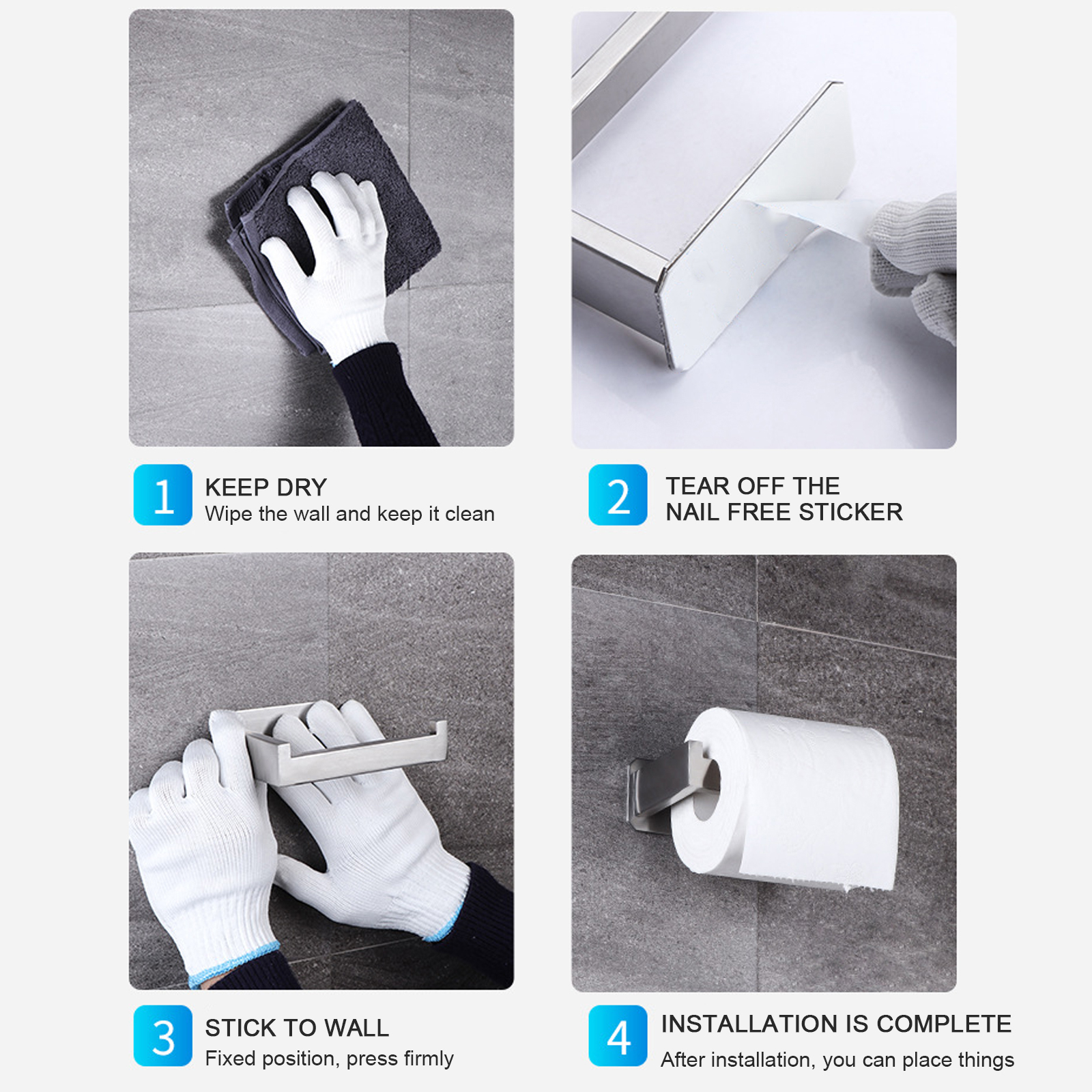 1
KEEP DRY
Wipe the wall and keep it clean

2
TEAR OFF THE NAIL FREE STICKER

3
STICK TO WALL
Fixed position, press firmly

4
INSTALLATION IS COMPLETE
After installation, you can place things