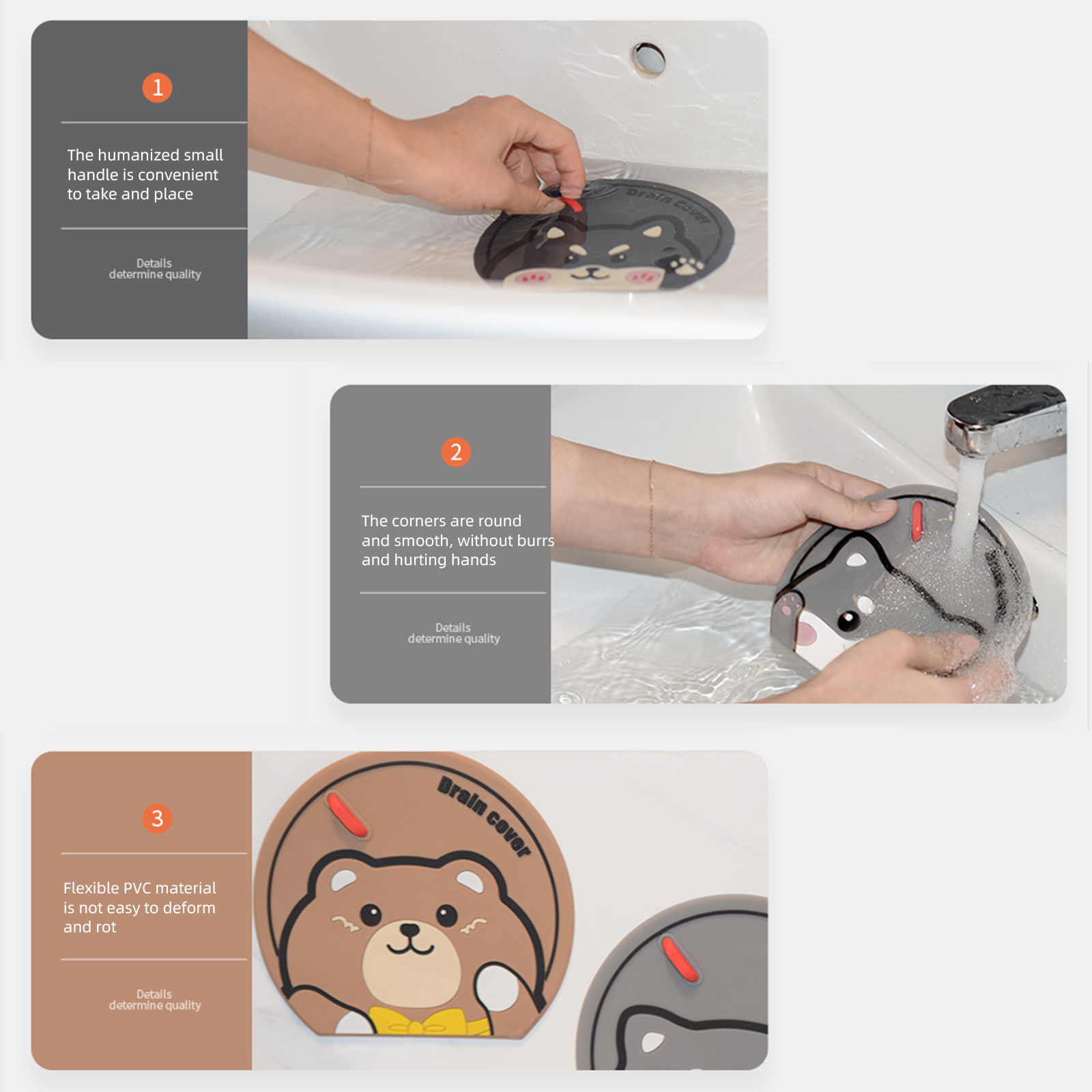 1

The humanized small handle is convenient to take and place

Details
determine quality

Drain Cover

2

The corners are round and smooth, without burrs and hurting hands

Details
determine quality

3

Flexible PVC material is not easy to deform and rot

Details
determine quality

Drain cover