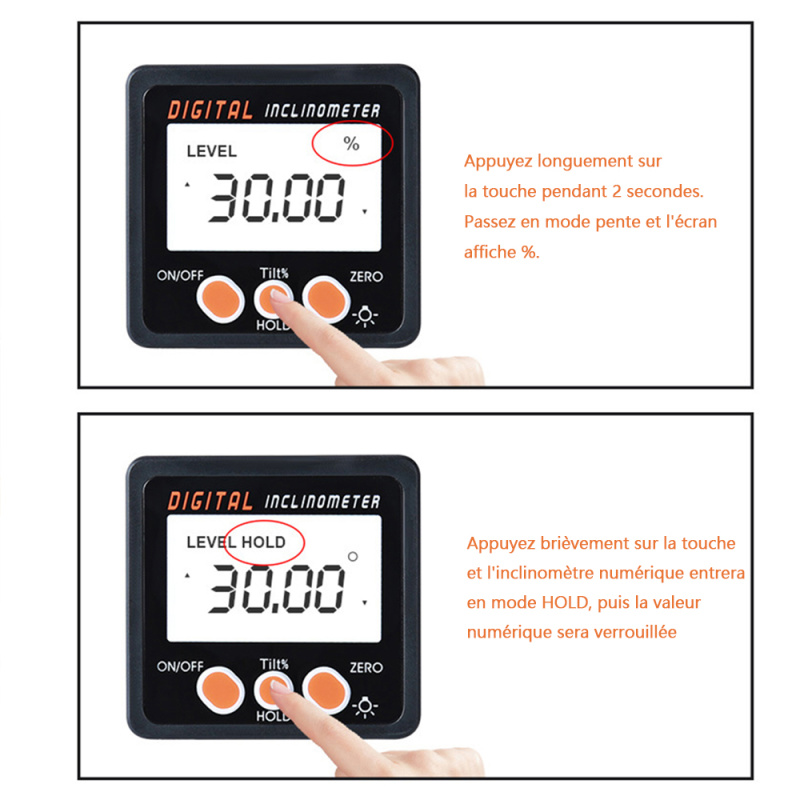 DIGITAL INCLINOMETER

LEVEL %

30.00

ON/OFF Tilt% ZERO

HOLD

Appuyez longuement sur la touche pendant 2 secondes. Passez en mode pente et l'écran affiche %.

DIGITAL INCLINOMETER

LEVEL HOLD

30.00

ON/OFF Tilt% ZERO

HOLD

Appuyez brièvement sur la touche et l'inclinomètre numérique entrera en mode HOLD, puis la valeur numérique sera verrouillée