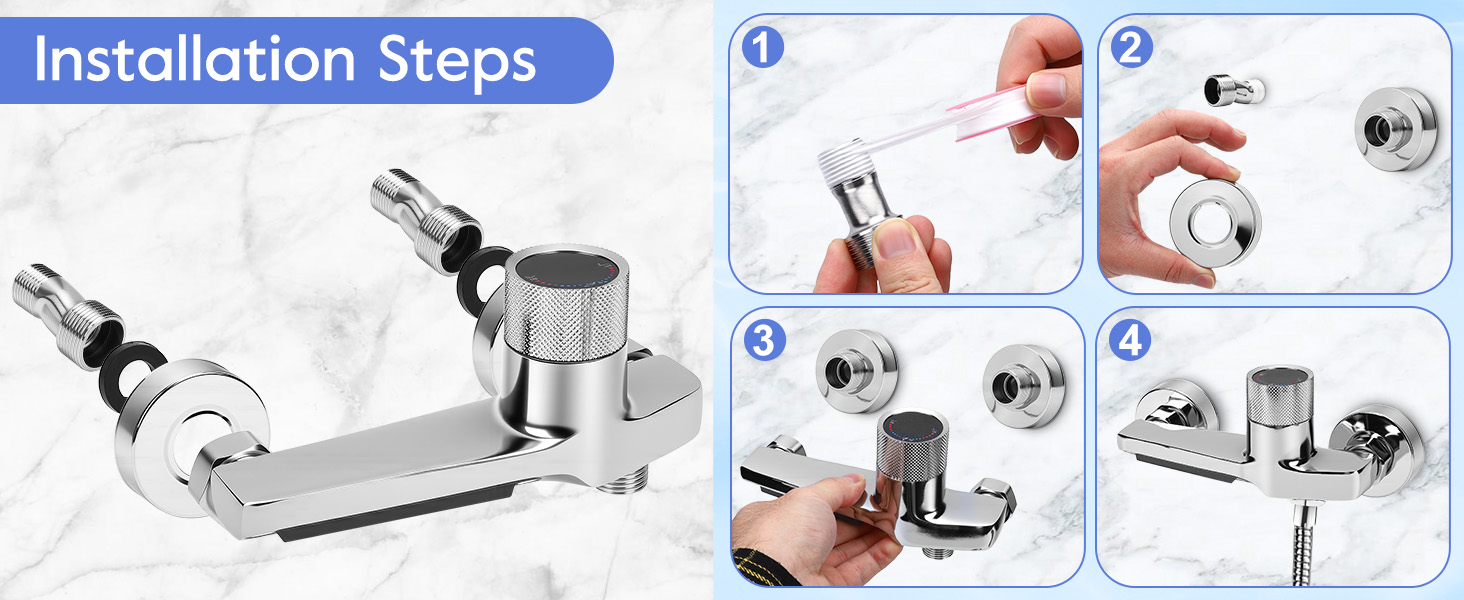 Installation Steps

1

2

3

4