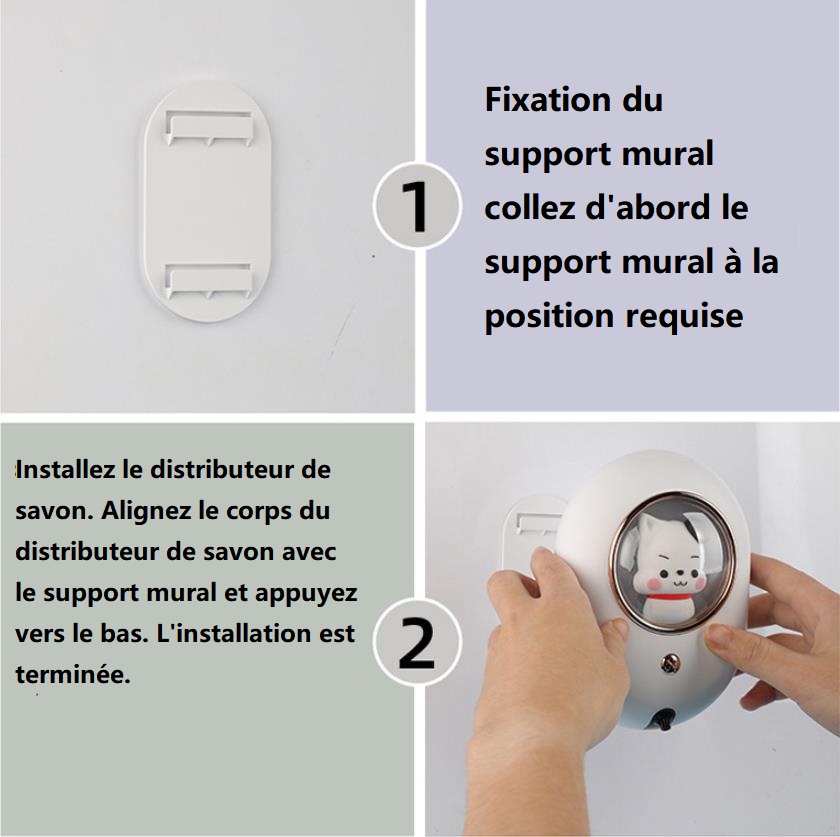 1

Fixation du support mural collez d'abord le support mural à la position requise

Installez le distributeur de savon. Alignez le corps du distributeur de savon avec le support mural et appuyez vers le bas. L'installation est terminée.

2