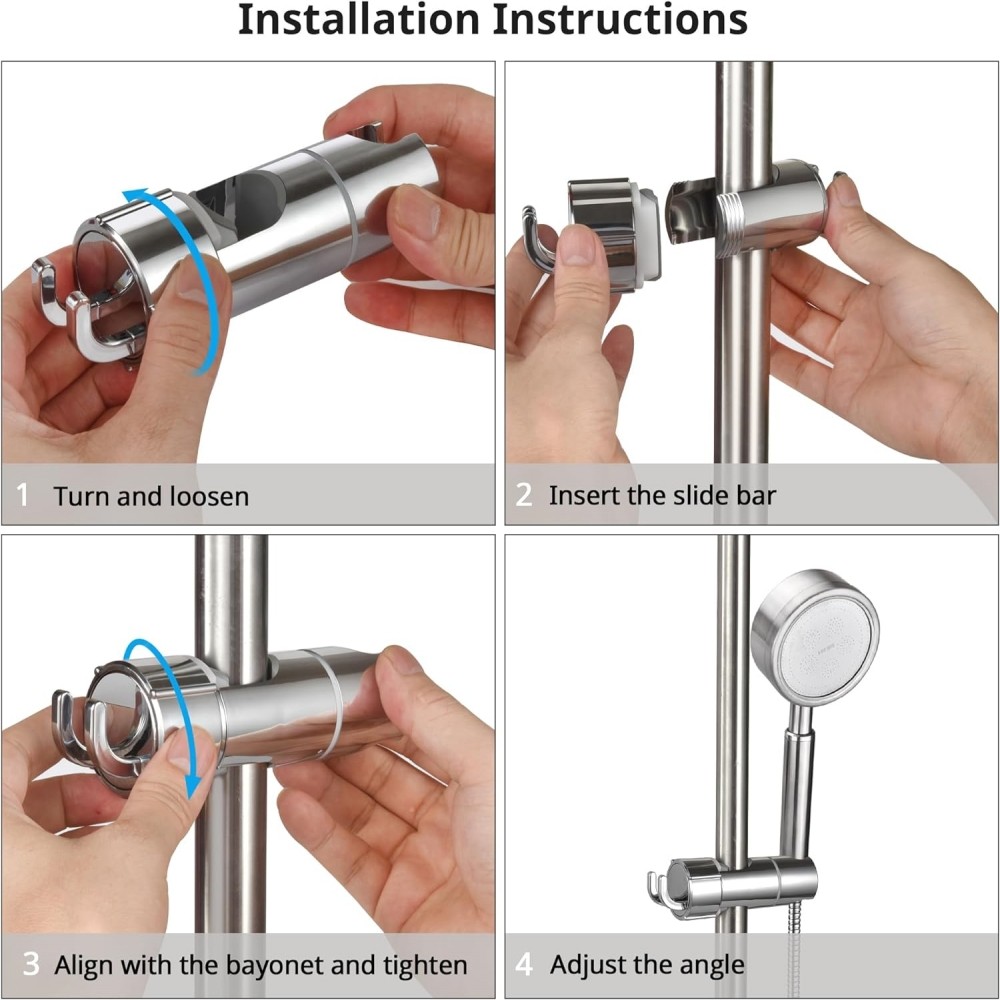 Installation Instructions

1 Turn and loosen

2 Insert the slide bar

3 Align with the bayonet and tighten

4 Adjust the angle