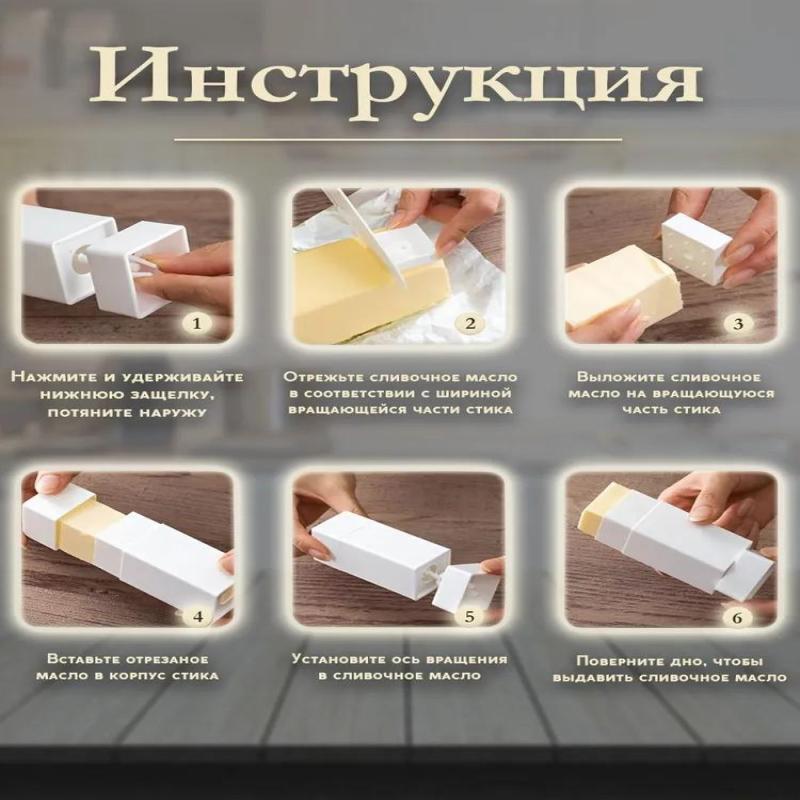 Инструкция

1

Нажмите и удерживайте нижнюю защелку, потяните наружу

2

Отрежьте сливочное масло в соответствии с шириной вращающейся части стика

3

Выложите сливочное масло на вращающуюся часть стика

4

Вставьте отрезаное масло в корпус стика

5

Установите ось вращения в сливочное масло

6

Поверните дно, чтобы выдавить сливочное масло