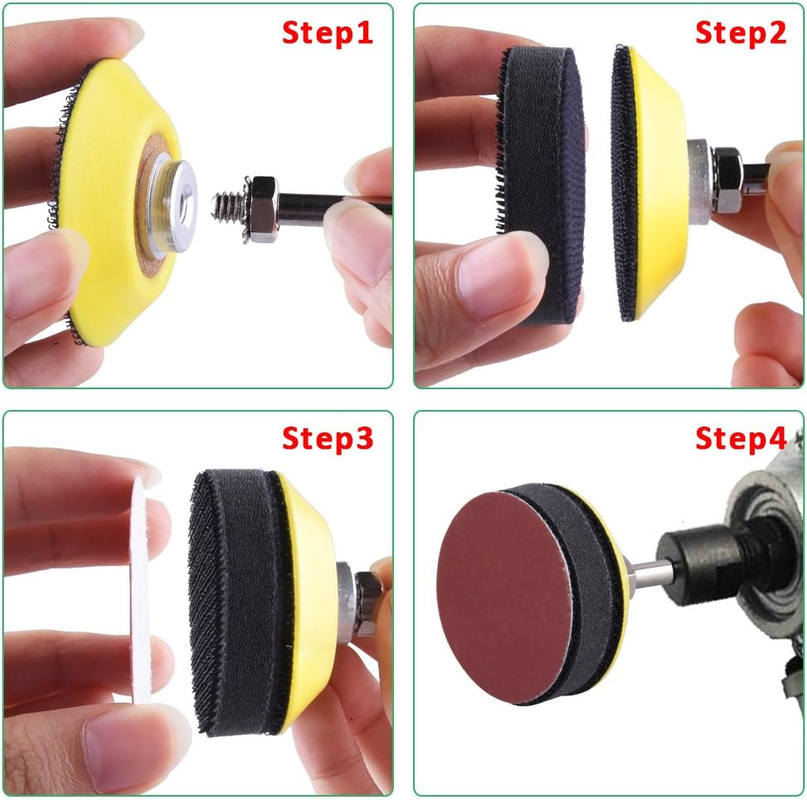 Step1

Step2

Step3

Step4