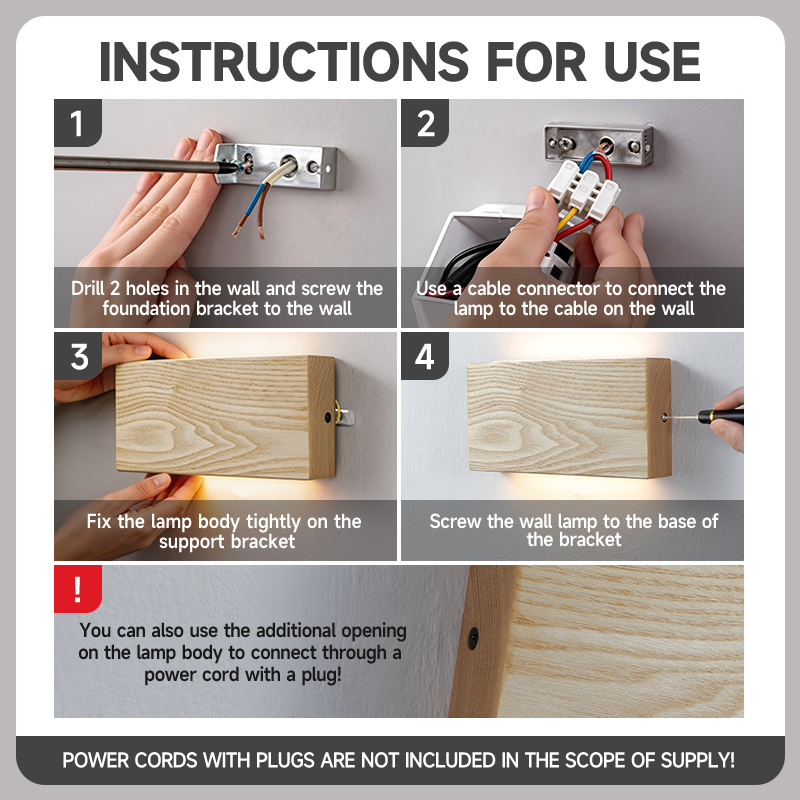 INSTRUCTIONS FOR USE

1

Drill 2 holes in the wall and screw the foundation bracket to the wall

2

Use a cable connector to connect the lamp to the cable on the wall

3

Fix the lamp body tightly on the support bracket

4

Screw the wall lamp to the base of the bracket

!

You can also use the additional opening on the lamp body to connect through a power cord with a plug!

POWER CORDS WITH PLUGS ARE NOT INCLUDED IN THE SCOPE OF SUPPLY!