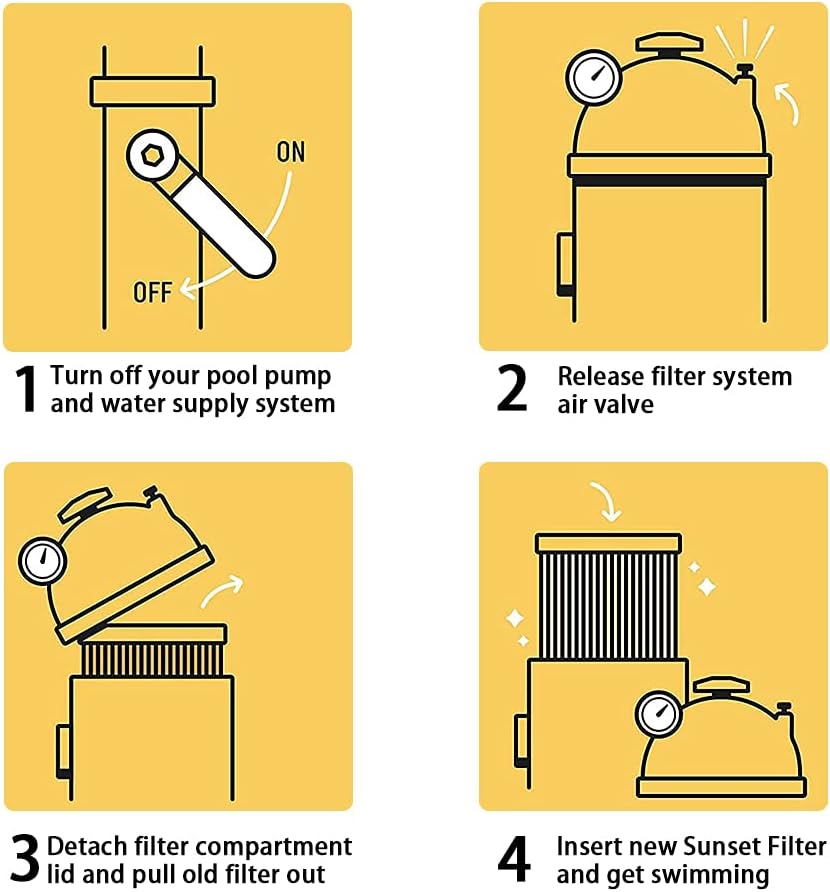 ON

OFF

1 Turn off your pool pump and water supply system

2 Release filter system air valve

3 Detach filter compartment lid and pull old filter out

4 Insert new Sunset Filter and get swimming