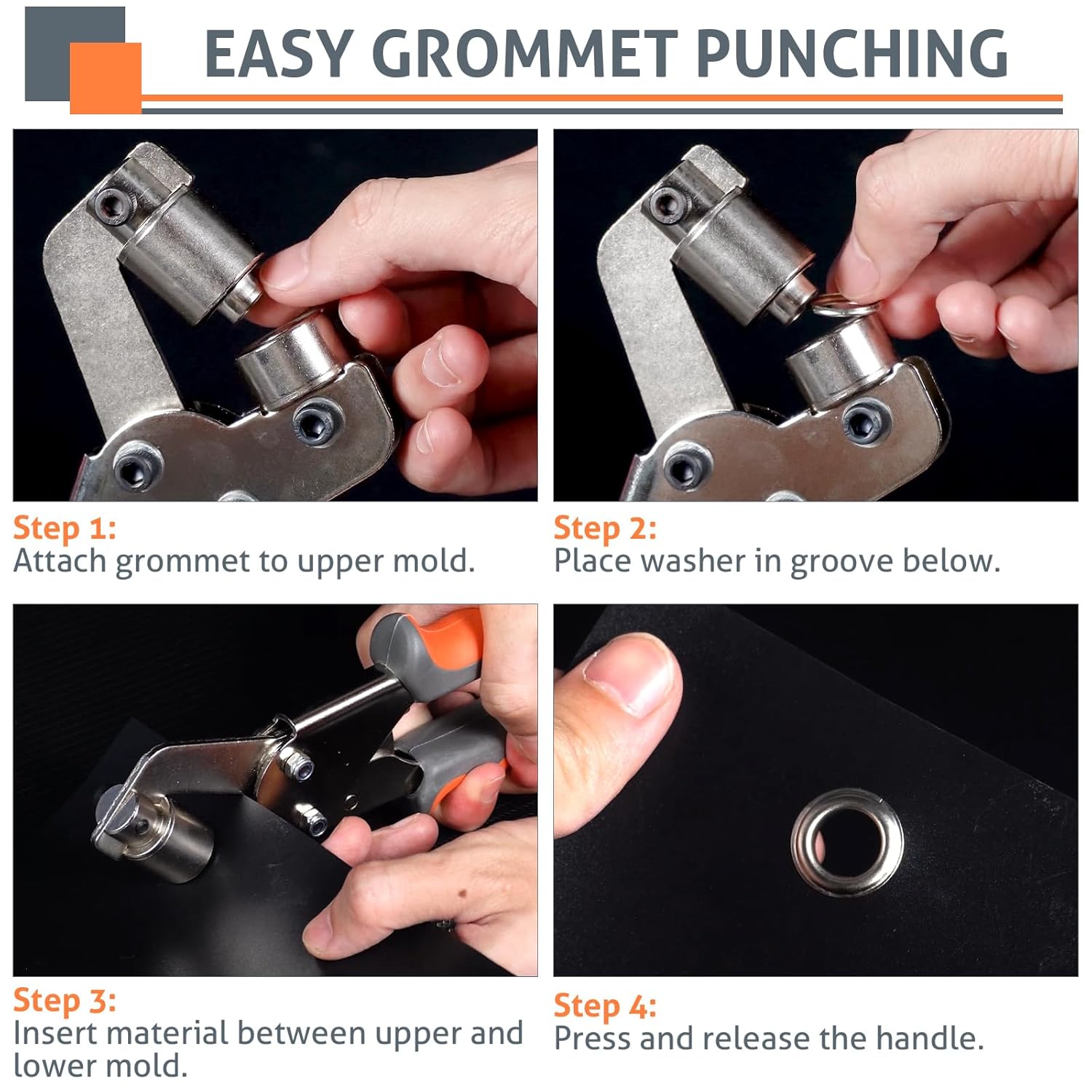 EASY GROMMET PUNCHING

Step 1:
Attach grommet to upper mold.

Step 2:
Place washer in groove below.

Step 3:
Insert material between upper and lower mold.

Step 4:
Press and release the handle.