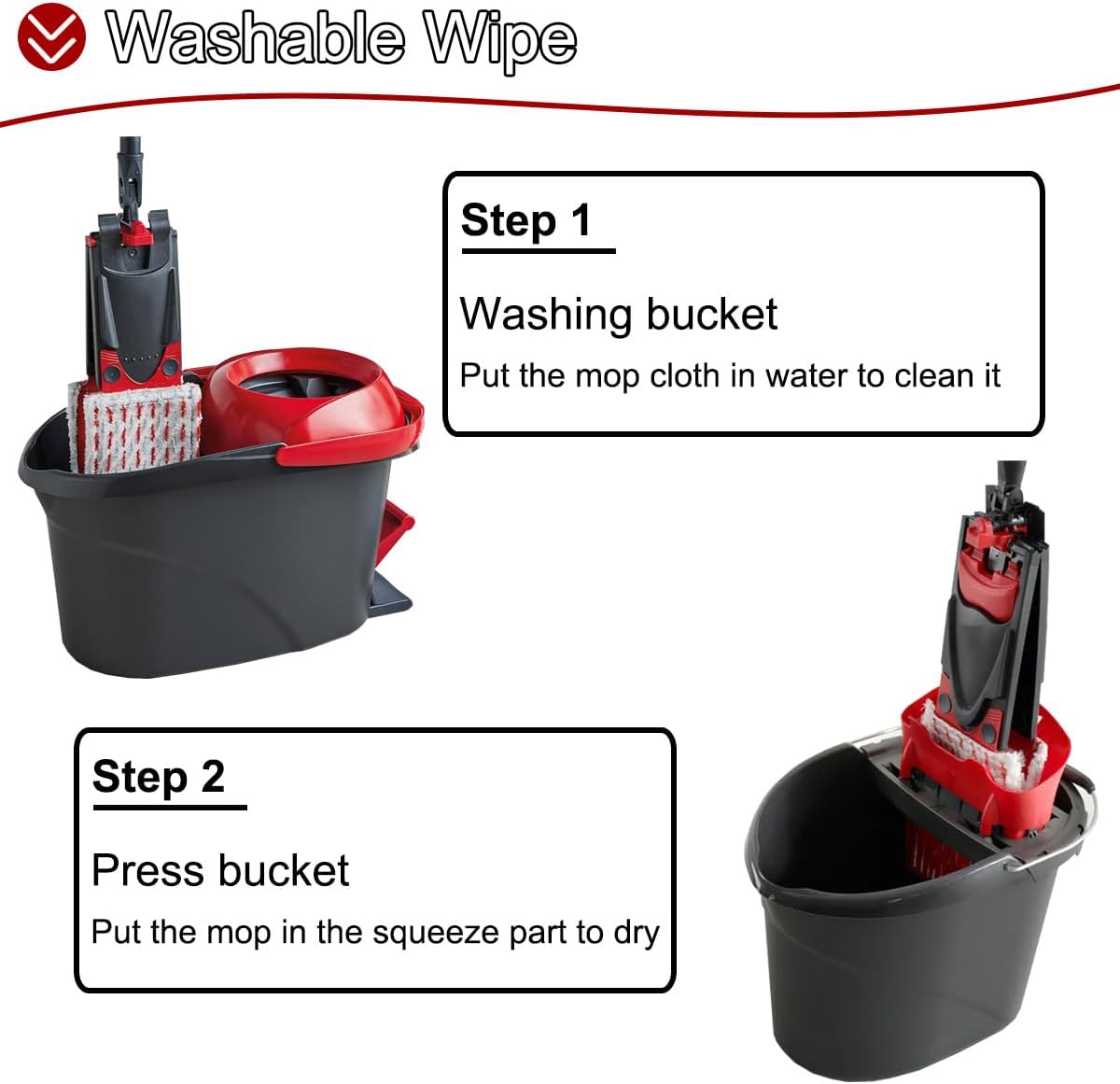 Washable Wipe

Step 1

Washing bucket

Put the mop cloth in water to clean it

Step 2

Press bucket

Put the mop in the squeeze part to dry