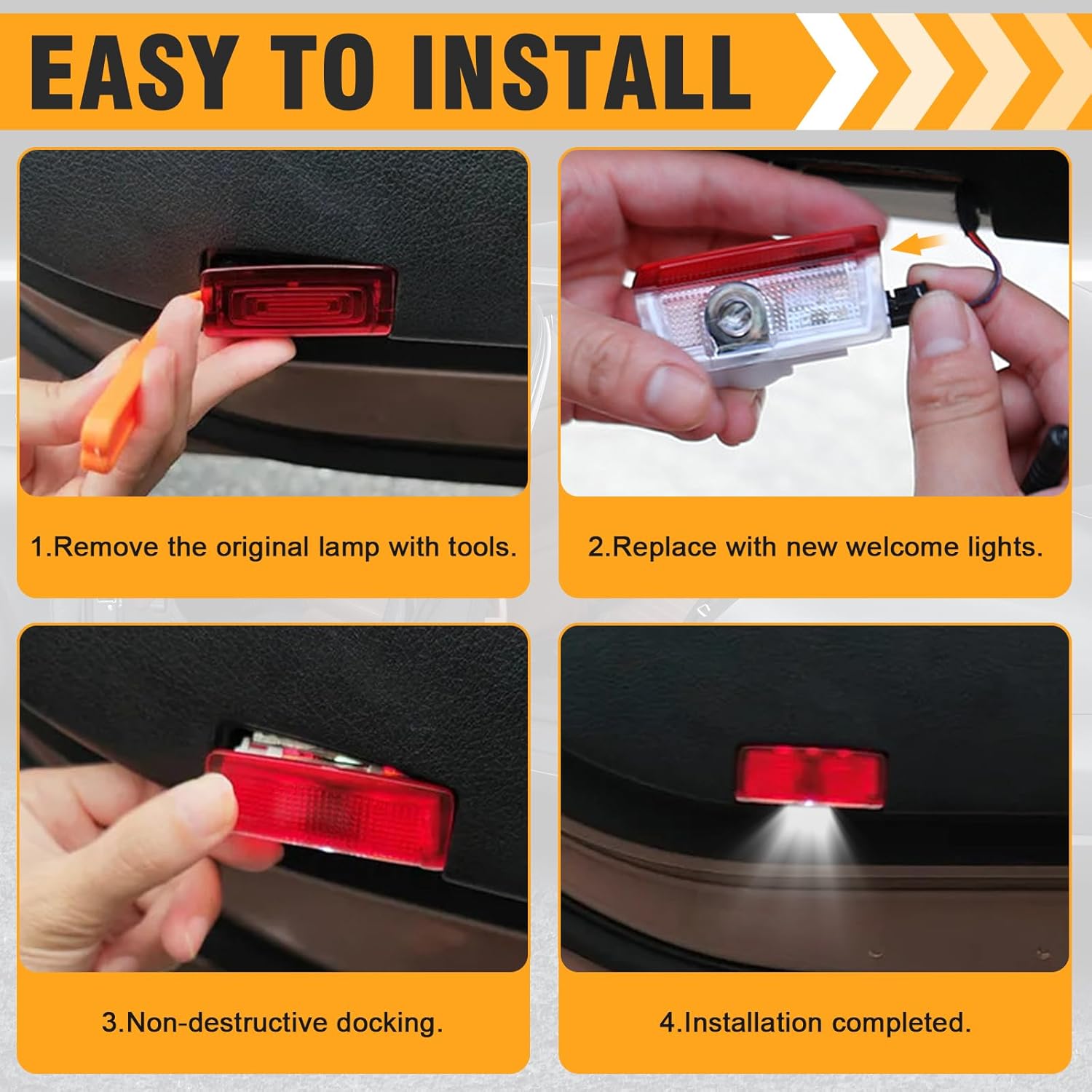 EASY TO INSTALL

1.Remove the original lamp with tools.

2.Replace with new welcome lights.

3.Non-destructive docking.

4.Installation completed.