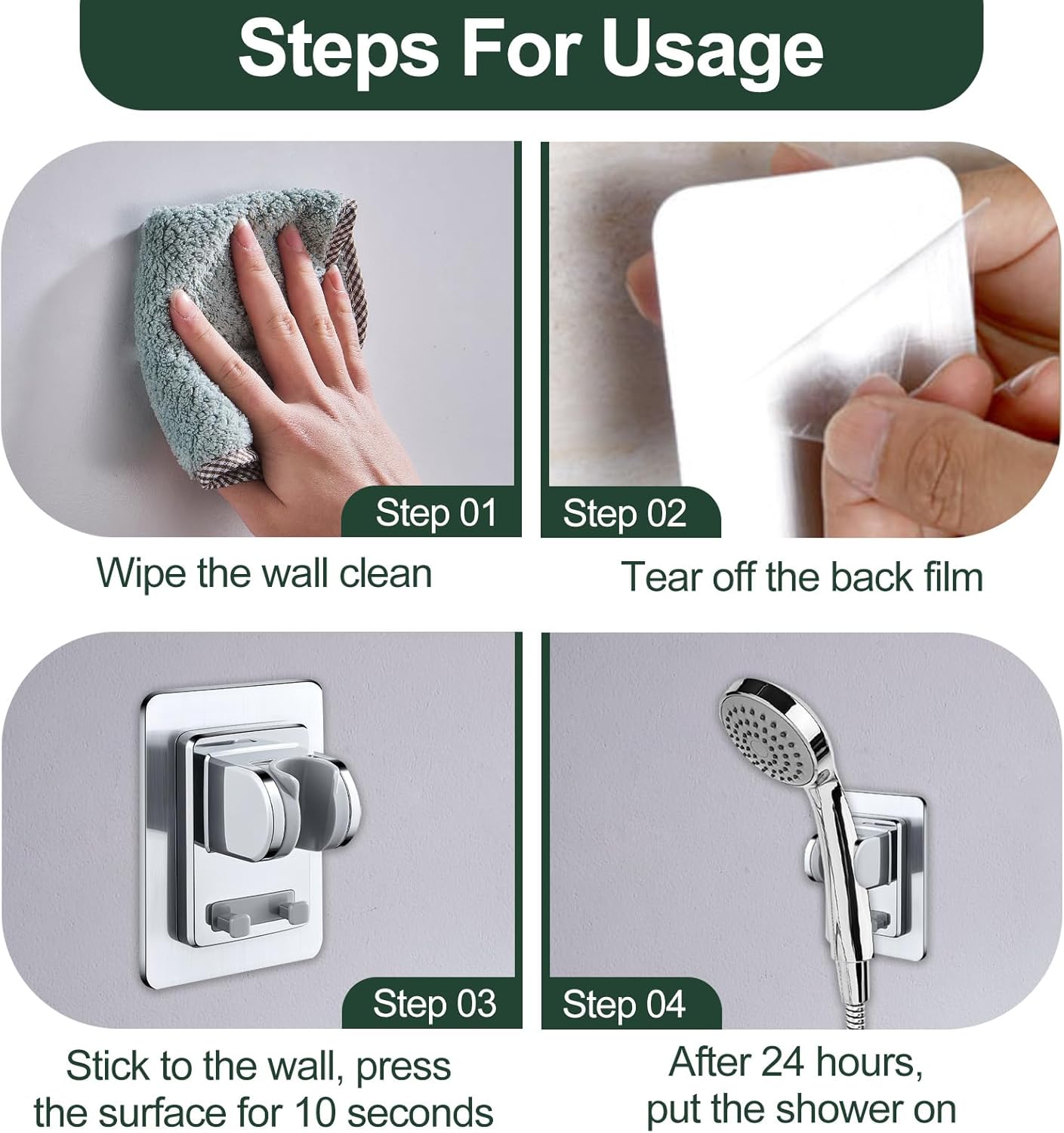 Steps For Usage

Step 01

Wipe the wall clean

Step 02

Tear off the back film

Step 03

Stick to the wall, press the surface for 10 seconds

Step 04

After 24 hours, put the shower on