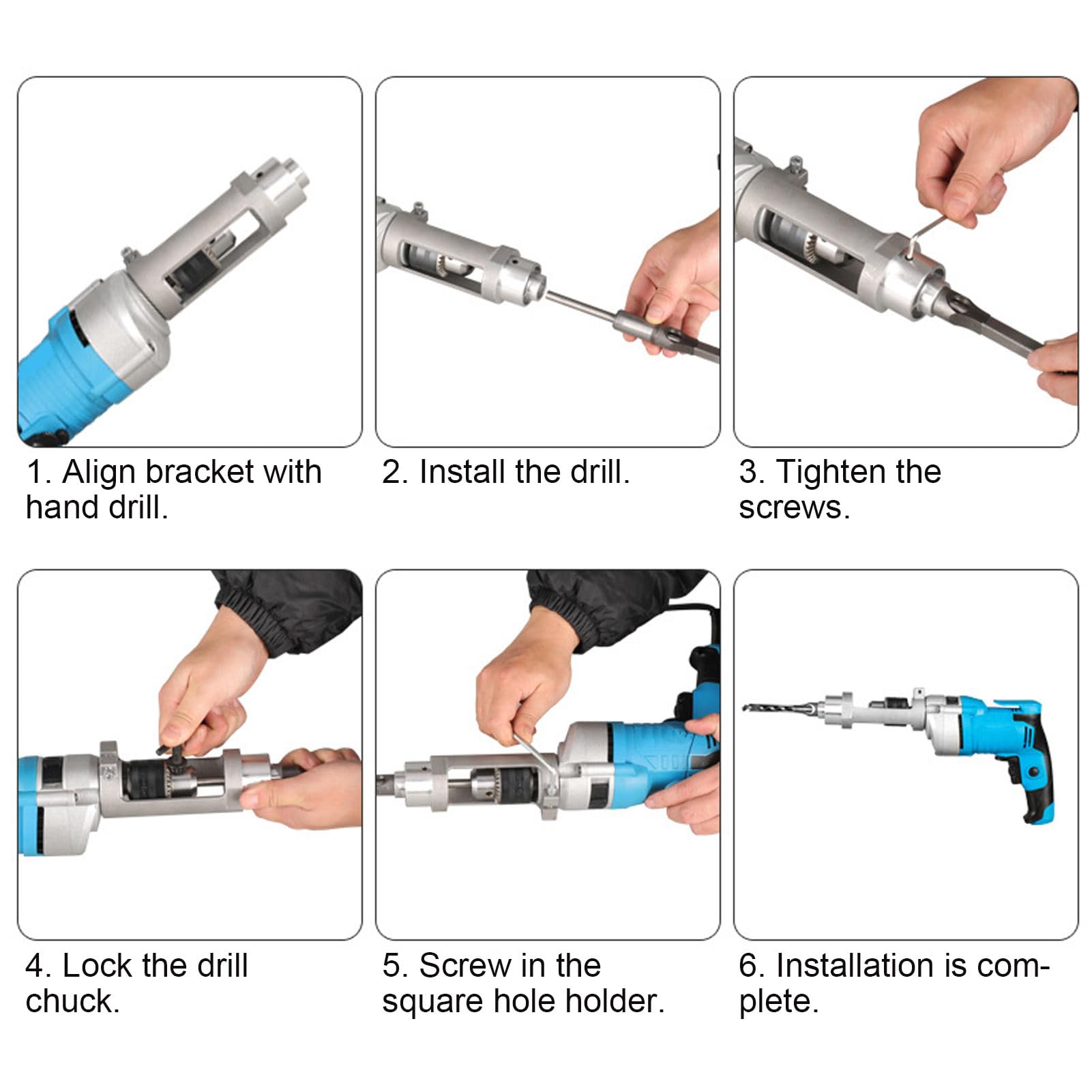 1. Align bracket with hand drill.

2. Install the drill.

3. Tighten the screws.

4. Lock the drill chuck.

5. Screw in the square hole holder.

6. Installation is complete.