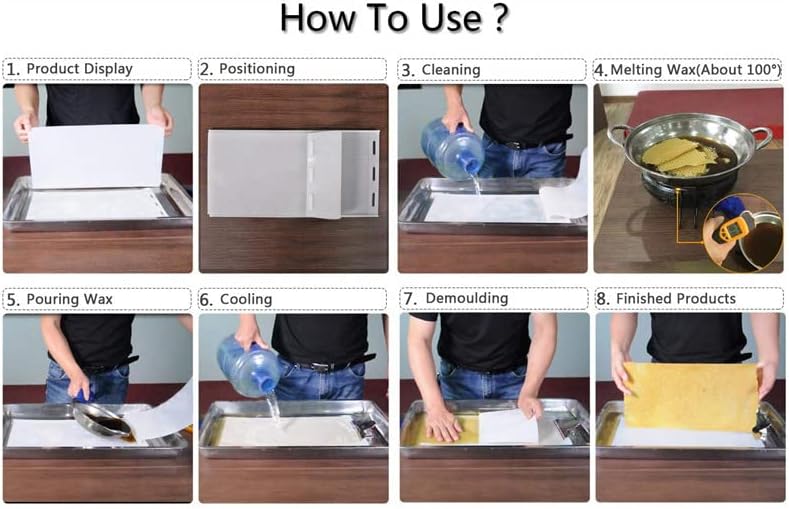 How To Use ?

1. Product Display

2. Positioning

3. Cleaning

4. Melting Wax(About 100°)

5. Pouring Wax

6. Cooling

7. Demoulding

8. Finished Products